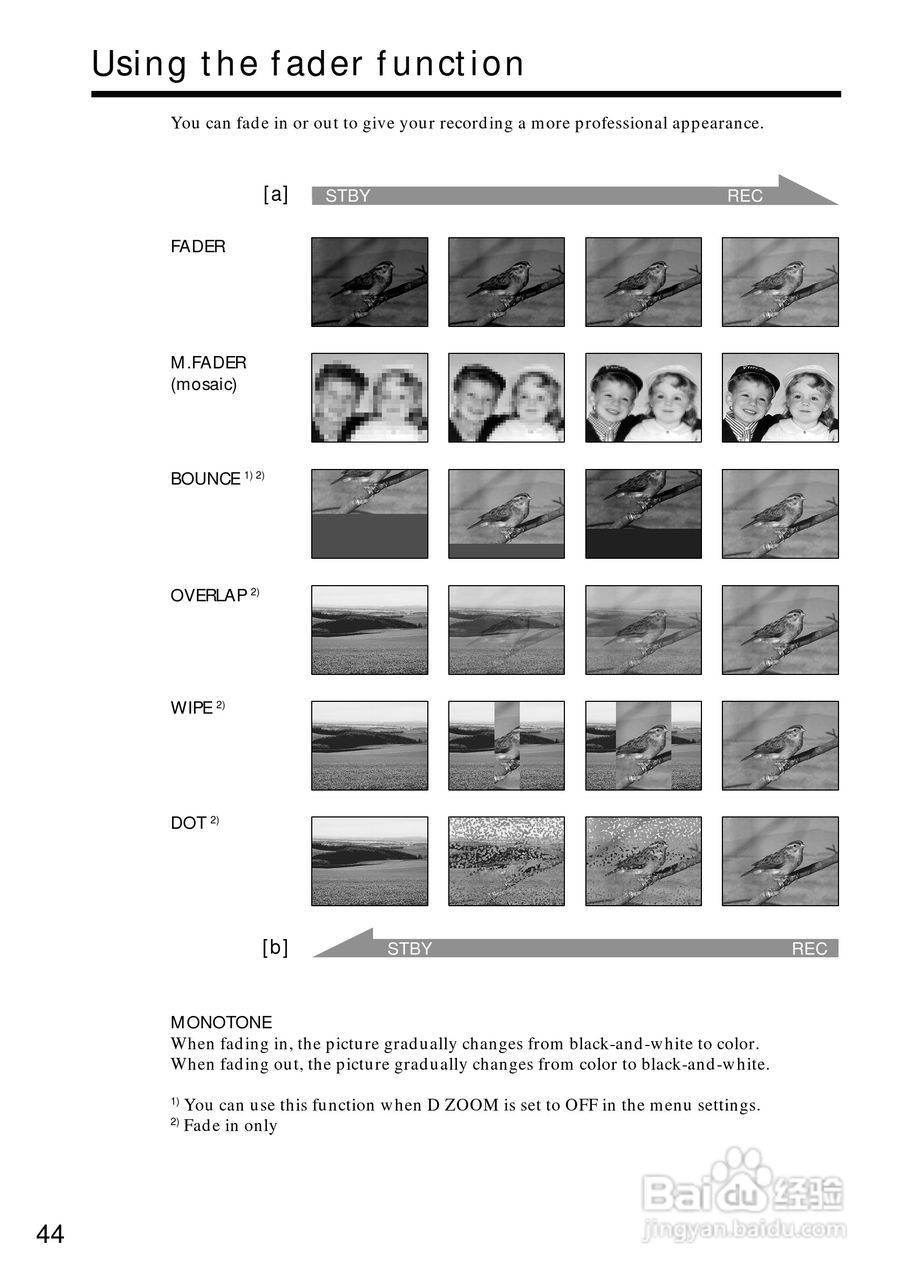 Using the fader function

You can fade in or out to give your recording a more professional appearance.

[a] STBY REC

FADER

M.FADER (mosaic)

BOUNCE $^{1) 2)}$

OVERLAP $^{2)}$

WIPE $^{2)}$

DOT $^{2)}$

[b] STBY REC

MONOTONE
When fading in, the picture gradually changes from black-and-white to color.
When fading out, the picture gradually changes from color to black-and-white.

$^{1)}$ You can use this function when D ZOOM is set to OFF in the menu settings.
$^{2)}$ Fade in only

44

Baidu 经验
jingyan.baidu.com