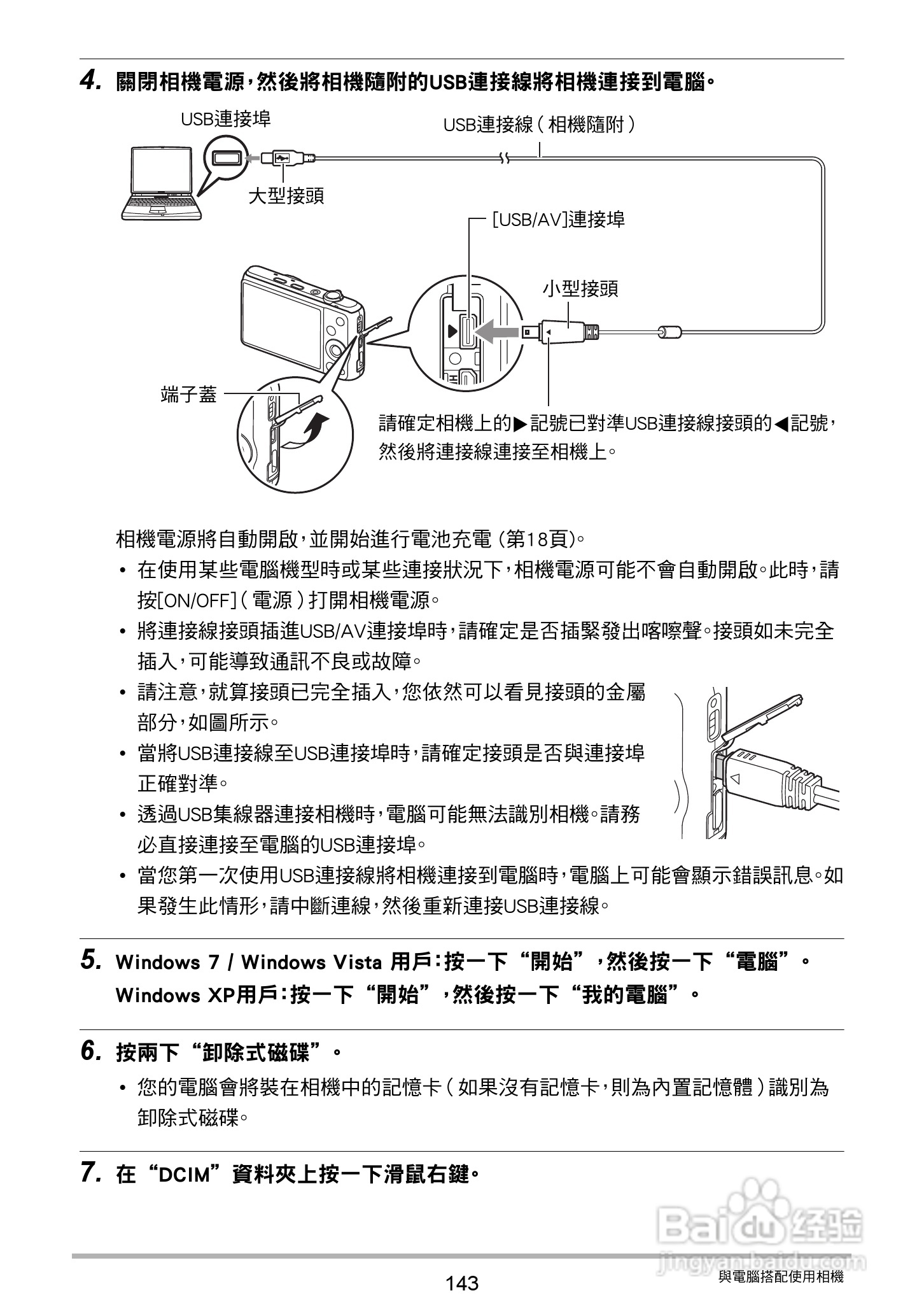 4. 關閉相機電源，然後將相機隨附的USB連接線將相機連接到電腦。

USB連接埠
USB連接線（相機隨附）
大型接頭
[USB/AV]連接埠
小型接頭
端子蓋
請確定相機上的▶記號已對準USB連接線接頭的◀記號，然後將連接線連接至相機上。

相機電源將自動開啟，並開始進行電池充電 (第18頁)。
• 在使用某些電腦機型時或某些連接狀況下，相機電源可能不會自動開啟。此時，請按[ON/OFF]（電源）打開相機電源。
• 將連接線接頭插進USB/AV連接埠時，請確定是否插緊發出喀嚓聲。接頭如未完全插入，可能導致通訊不良或故障。
• 請注意，就算接頭已完全插入，您依然可以看見接頭的金屬部分，如圖所示。
• 當將USB連接線至USB連接埠時，請確定接頭是否與連接埠正確對準。
• 透過USB集線器連接相機時，電腦可能無法識別相機。請務必直接連接至電腦的USB連接埠。
• 當您第一次使用USB連接線將相機連接到電腦時，電腦上可能會顯示錯誤訊息。如果發生此情形，請中斷連線，然後重新連接USB連接線。

5. Windows 7 / Windows Vista 用戶：按一下“開始”，然後按一下“電腦”。
Windows XP用戶：按一下“開始”，然後按一下“我的電腦”。

6. 按兩下“卸除式磁碟”。
• 您的電腦會將裝在相機中的記憶卡（如果沒有記憶卡，則為內置記憶體）識別為卸除式磁碟。

7. 在“DCIM”資料夾上按一下滑鼠右鍵。

Baidu 经验
jingyan.baidu.com

143
與電腦搭配使用相機