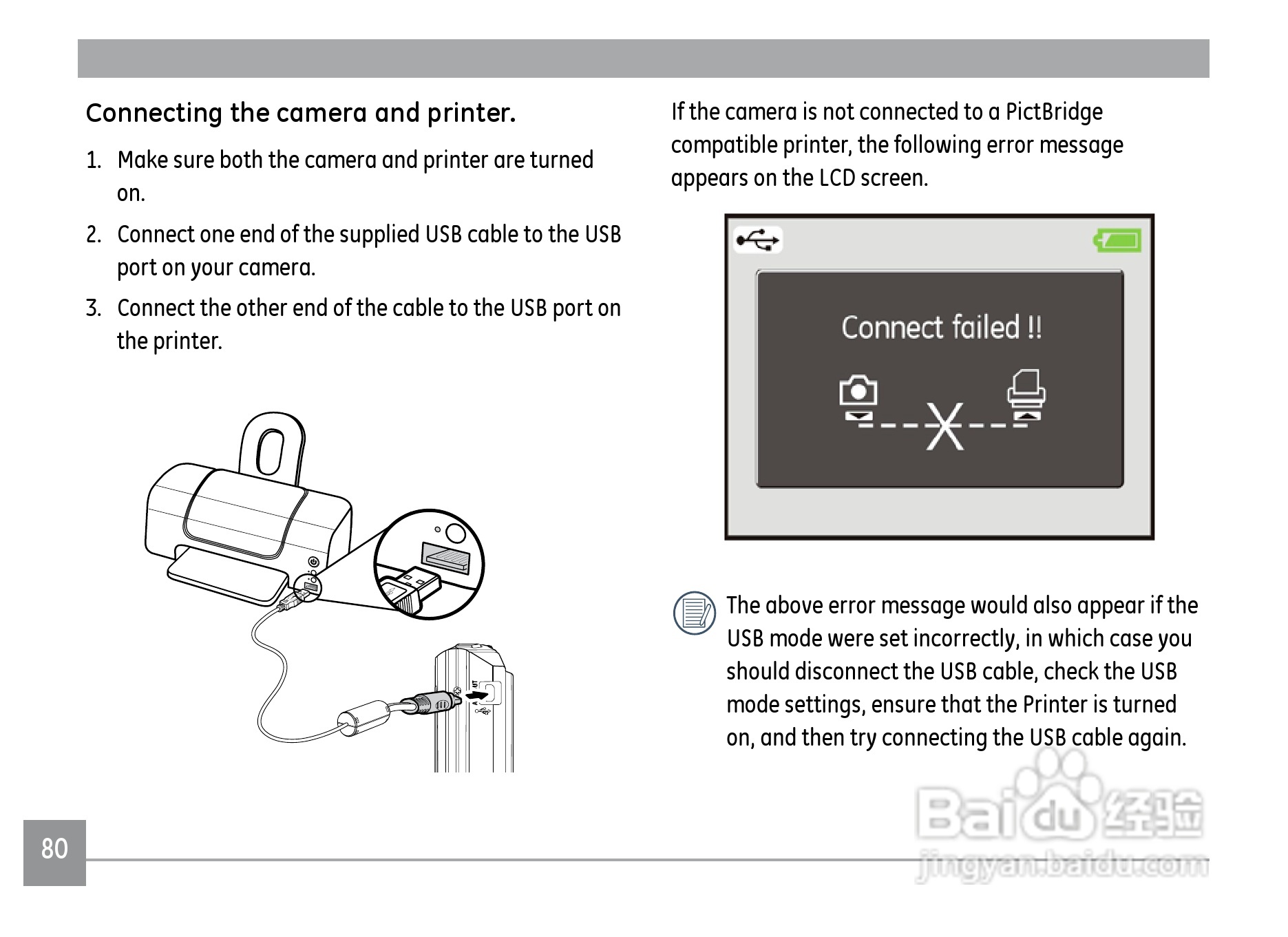 Connecting the camera and printer.

1. Make sure both the camera and printer are turned on.

2. Connect one end of the supplied USB cable to the USB port on your camera.

3. Connect the other end of the cable to the USB port on the printer.

If the camera is not connected to a PictBridge compatible printer, the following error message appears on the LCD screen.

Connect failed !!

The above error message would also appear if the USB mode were set incorrectly, in which case you should disconnect the USB cable, check the USB mode settings, ensure that the Printer is turned on, and then try connecting the USB cable again.

80

Baidu 经验
jingyan.baidu.com