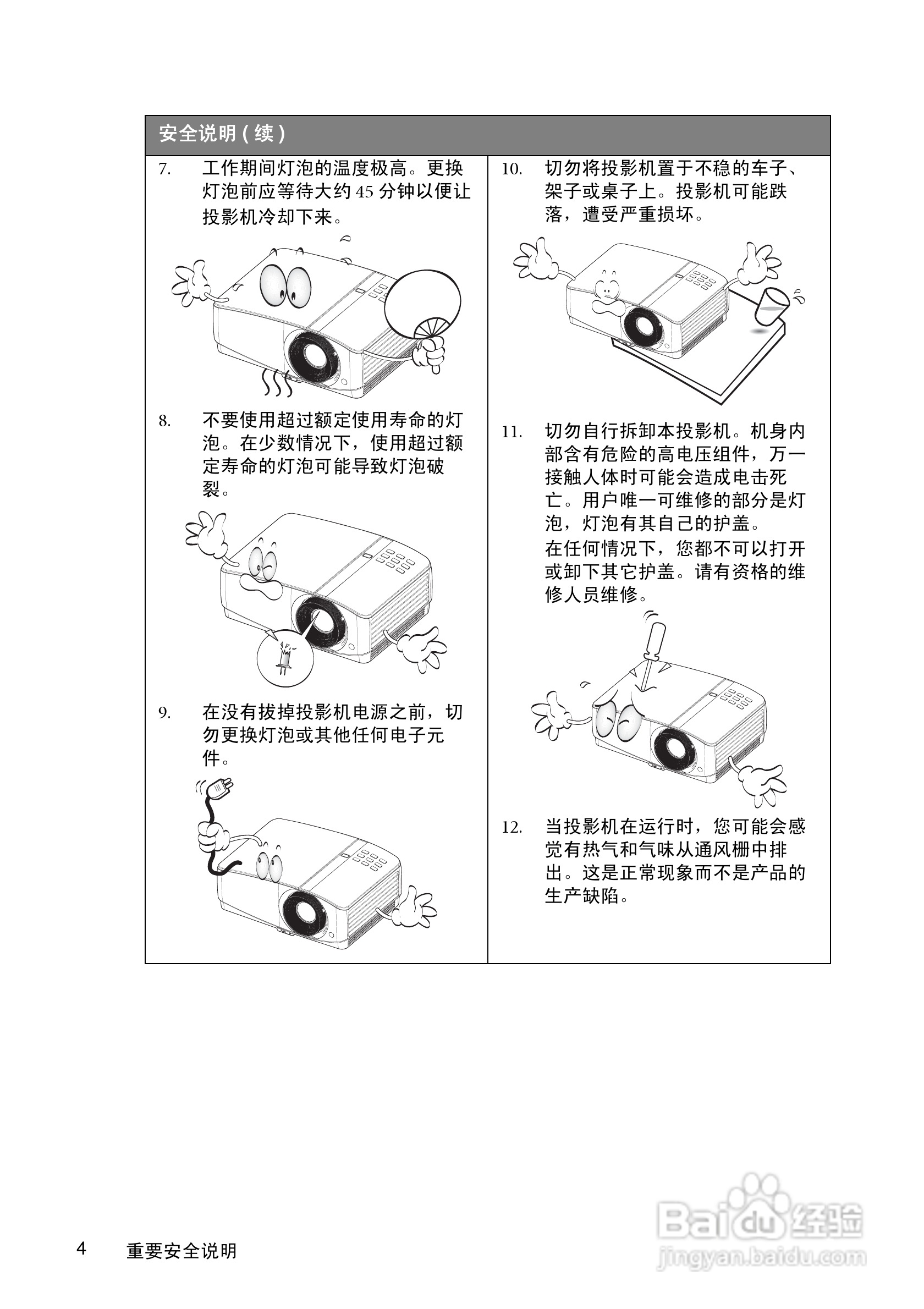 安全说明 ( 续 )

7. 工作期间灯泡的温度极高。更换灯泡前应等待大约 45 分钟以便让投影机冷却下来。

8. 不要使用超过额定使用寿命的灯泡。在少数情况下，使用超过额定寿命的灯泡可能导致灯泡破裂。

9. 在没有拔掉投影机电源之前，切勿更换灯泡或其他任何电子元件。

10. 切勿将投影机置于不稳的车子、架子或桌子上。投影机可能跌落，遭受严重损坏。

11. 切勿自行拆卸本投影机。机身内部含有危险的高电压组件，万一接触人体时可能会造成电击死亡。用户唯一可维修的部分是灯泡，灯泡有其自己的护盖。
在任何情况下，您都不可以打开或卸下其它护盖。请有资格的维修人员维修。

12. 当投影机在运行时，您可能会感觉有热气和气味从通风栅中排出。这是正常现象而不是产品的生产缺陷。

4 重要安全说明

Baidu 经验
jingyan.baidu.com