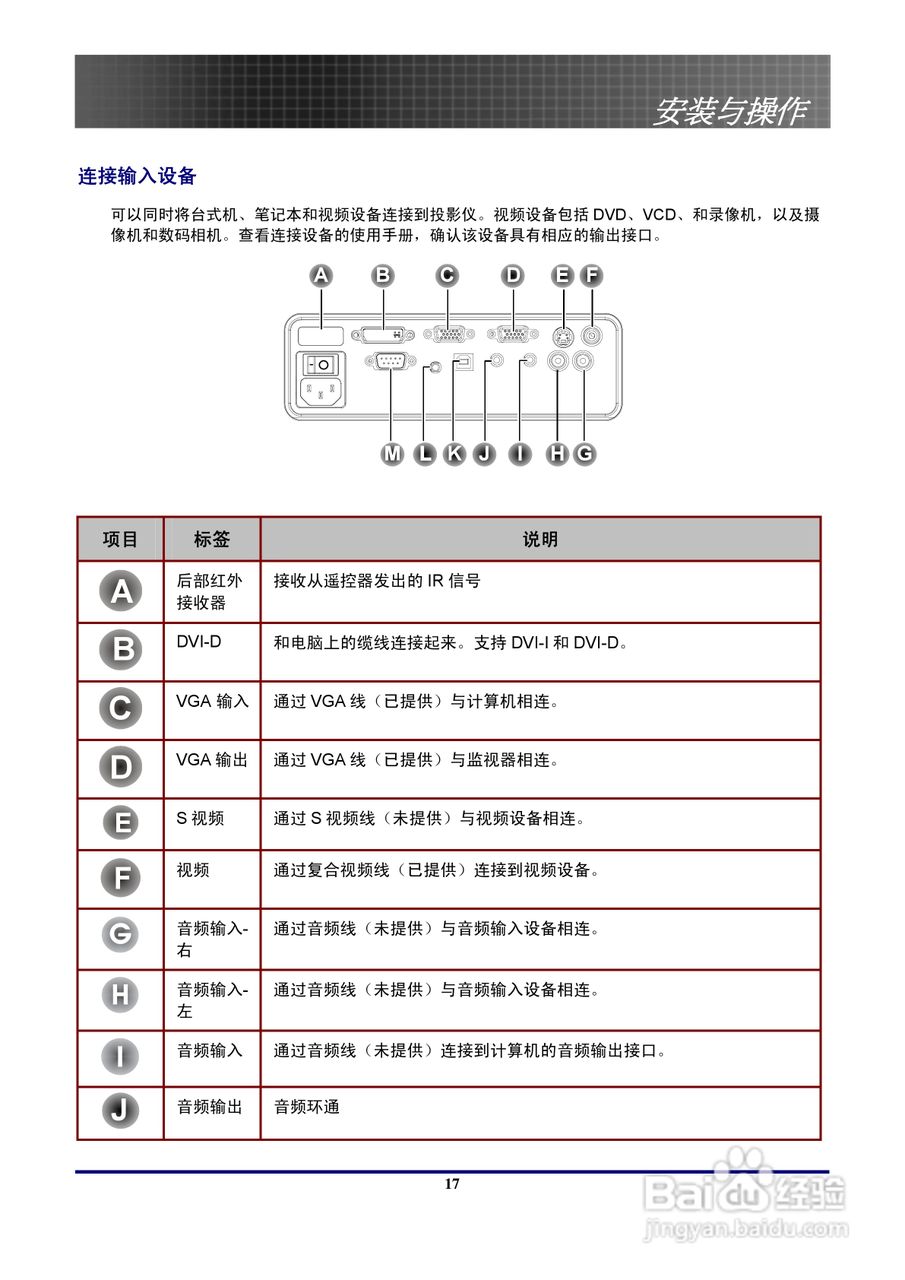 安装与操作

连接输入设备

可以同时将台式机、笔记本和视频设备连接到投影仪。视频设备包括 DVD、VCD、和录像机，以及摄像机和数码相机。查看连接设备的使用手册，确认该设备具有相应的输出接口。

A B C D E F

M L K J I H G

| 项目 | 标签 | 说明 |
|---|---|---|
| A | 后部红外接收器 | 接收从遥控器发出的 IR 信号 |
| B | DVI-D | 和电脑上的缆线连接起来。支持 DVI-I 和 DVI-D。 |
| C | VGA 输入 | 通过 VGA 线（已提供）与计算机相连。 |
| D | VGA 输出 | 通过 VGA 线（已提供）与监视器相连。 |
| E | S 视频 | 通过 S 视频线（未提供）与视频设备相连。 |
| F | 视频 | 通过复合视频线（已提供）连接到视频设备。 |
| G | 音频输入-右 | 通过音频线（未提供）与音频输入设备相连。 |
| H | 音频输入-左 | 通过音频线（未提供）与音频输入设备相连。 |
| I | 音频输入 | 通过音频线（未提供）连接到计算机的音频输出接口。 |
| J | 音频输出 | 音频环通 |

17

Baidu经验
jingyan.baidu.com