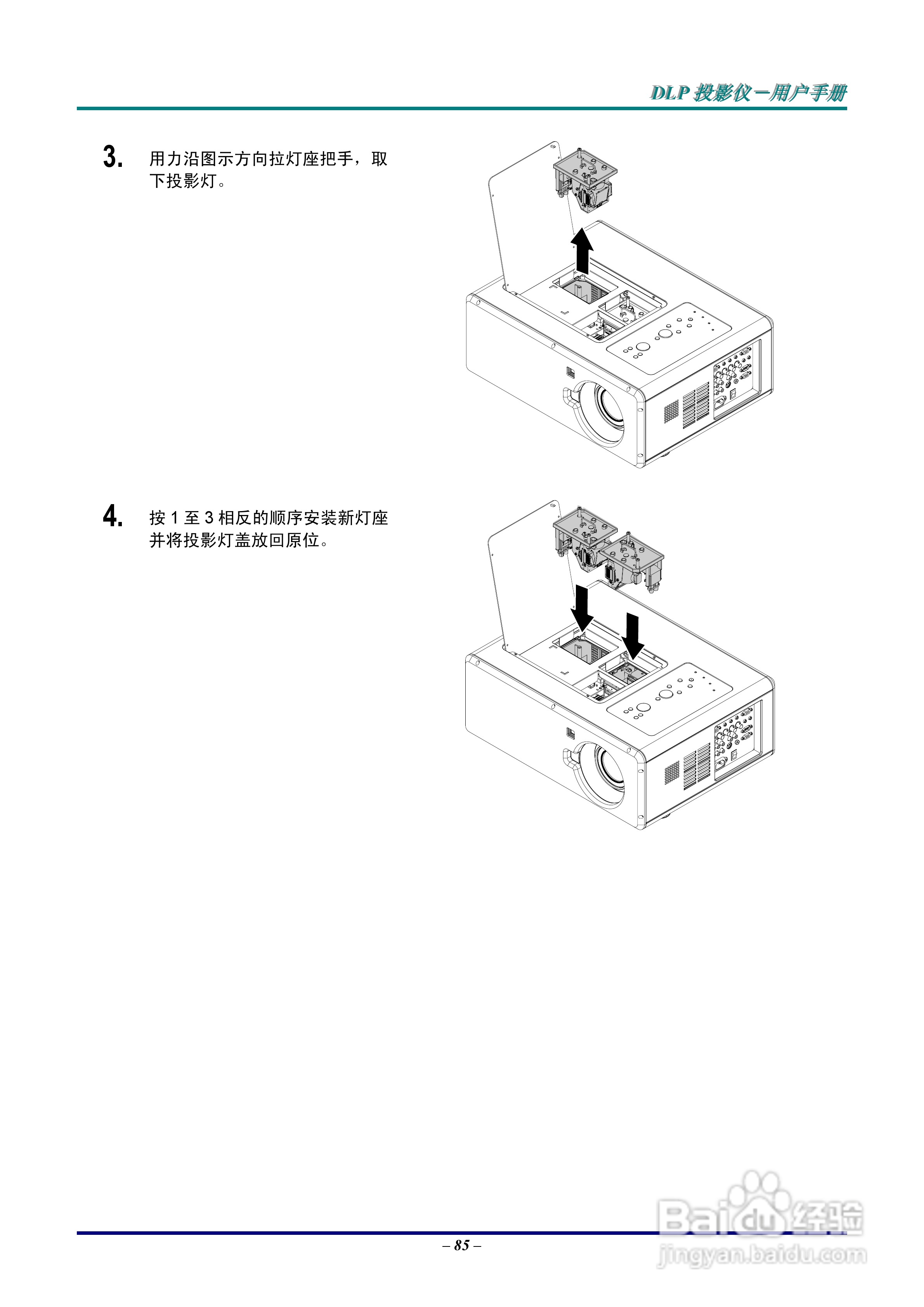 DLP 投影仪－用户手册

3. 用力沿图示方向拉灯座把手，取下投影灯。

4. 按 1 至 3 相反的顺序安装新灯座并将投影灯盖放回原位。

– 85 –

Baidu 经验
jingyan.baidu.com