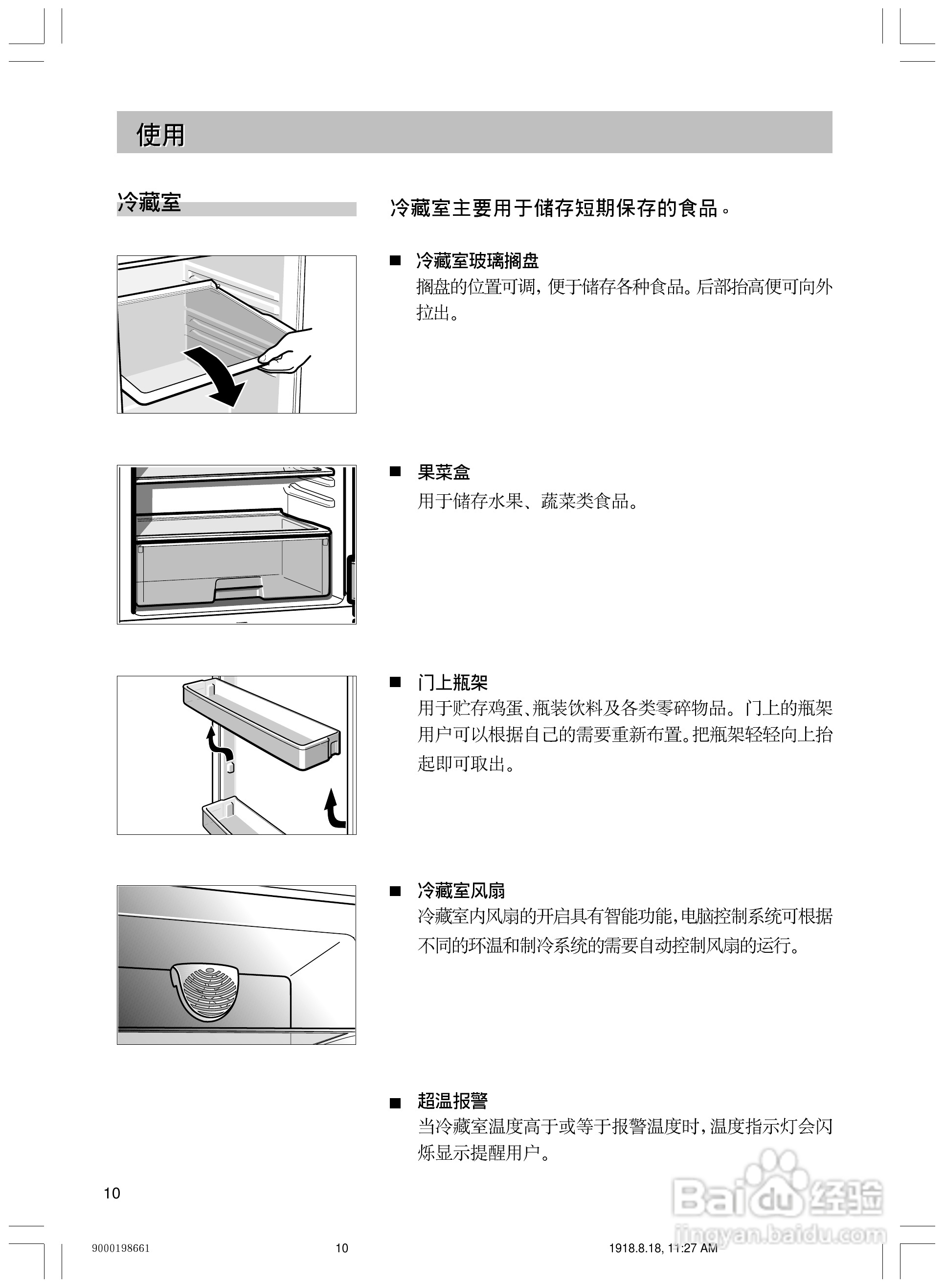 使用

冷藏室

冷藏室主要用于储存短期保存的食品。

■ 冷藏室玻璃搁盘
搁盘的位置可调，便于储存各种食品。后部抬高便可向外拉出。

■ 果菜盒
用于储存水果、蔬菜类食品。

■ 门上瓶架
用于贮存鸡蛋、瓶装饮料及各类零碎物品。门上的瓶架用户可以根据自己的需要重新布置。把瓶架轻轻向上抬起即可取出。

■ 冷藏室风扇
冷藏室内风扇的开启具有智能功能，电脑控制系统可根据不同的环温和制冷系统的需要自动控制风扇的运行。

■ 超温报警
当冷藏室温度高于或等于报警温度时，温度指示灯会闪烁显示提醒用户。

10

9000198661 10 1918.8.18, 11:27 AM

Baidu经验
jingyan.baidu.com