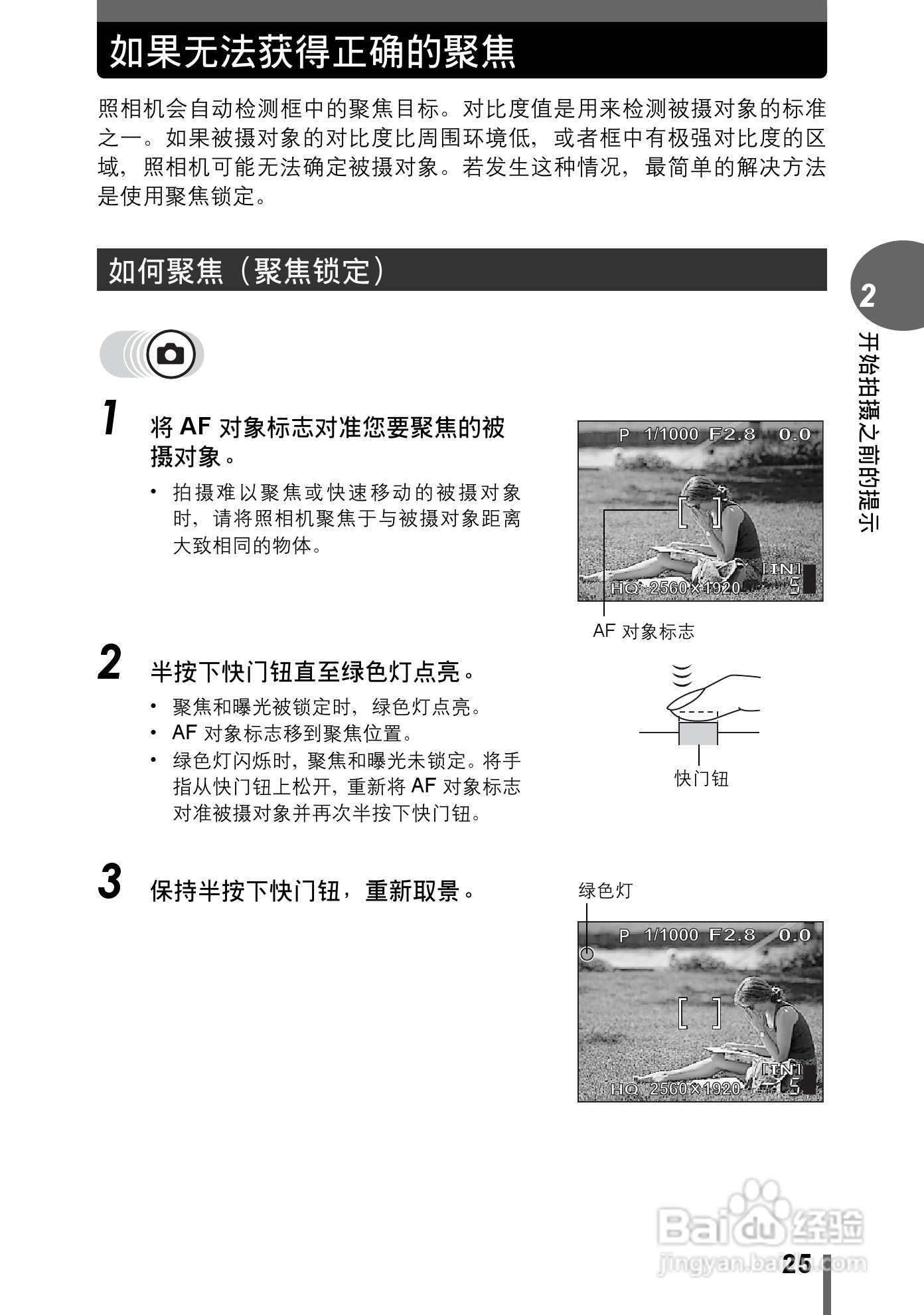 如果无法获得正确的聚焦

照相机会自动检测框中的聚焦目标。对比度值是用来检测被摄对象的标准之一。如果被摄对象的对比度比周围环境低，或者框中有极强对比度的区域，照相机可能无法确定被摄对象。若发生这种情况，最简单的解决方法是使用聚焦锁定。

如何聚焦（聚焦锁定）

2
开始拍摄之前的提示

1 将 AF 对象标志对准您要聚焦的被摄对象。

• 拍摄难以聚焦或快速移动的被摄对象时，请将照相机聚焦于与被摄对象距离大致相同的物体。

P 1/1000 F2.8 0.0
[IN]
HQ 2560×1920 5

AF 对象标志

2 半按下快门钮直至绿色灯点亮。

• 聚焦和曝光被锁定时，绿色灯点亮。
• AF 对象标志移到聚焦位置。
• 绿色灯闪烁时，聚焦和曝光未锁定。将手指从快门钮上松开，重新将 AF 对象标志对准被摄对象并再次半按下快门钮。

快门钮

3 保持半按下快门钮，重新取景。

绿色灯

P 1/1000 F2.8 0.0
[IN]
HQ 2560×1920 5

Baidu 经验
jingyan.baidu.com

25