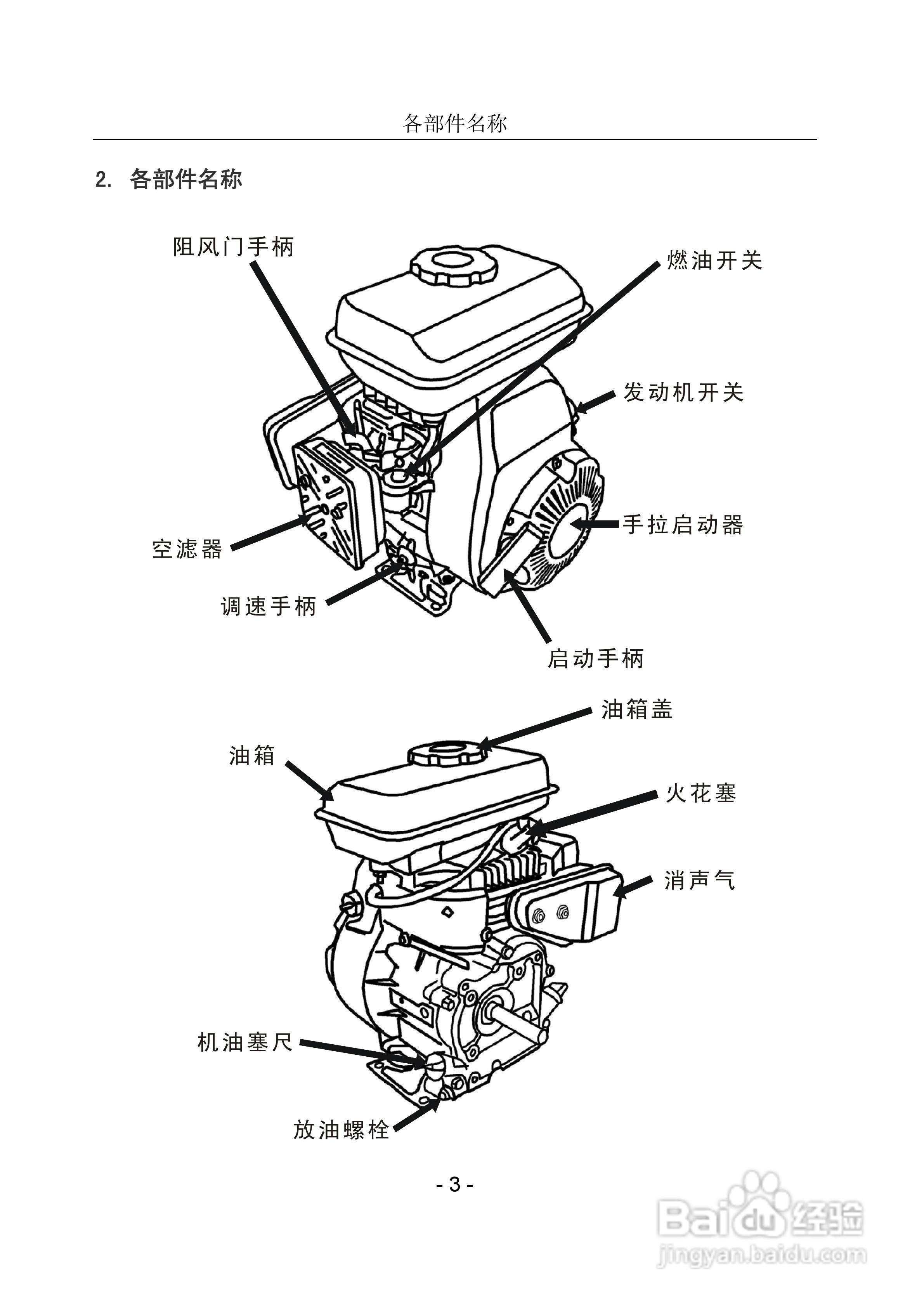 各部件名称

2. 各部件名称

阻风门手柄

燃油开关

发动机开关

手拉启动器

空滤器

调速手柄

启动手柄

油箱盖

油箱

火花塞

消声气

机油塞尺

放油螺栓

- 3 -

Baidu 经验
jingyan.baidu.com