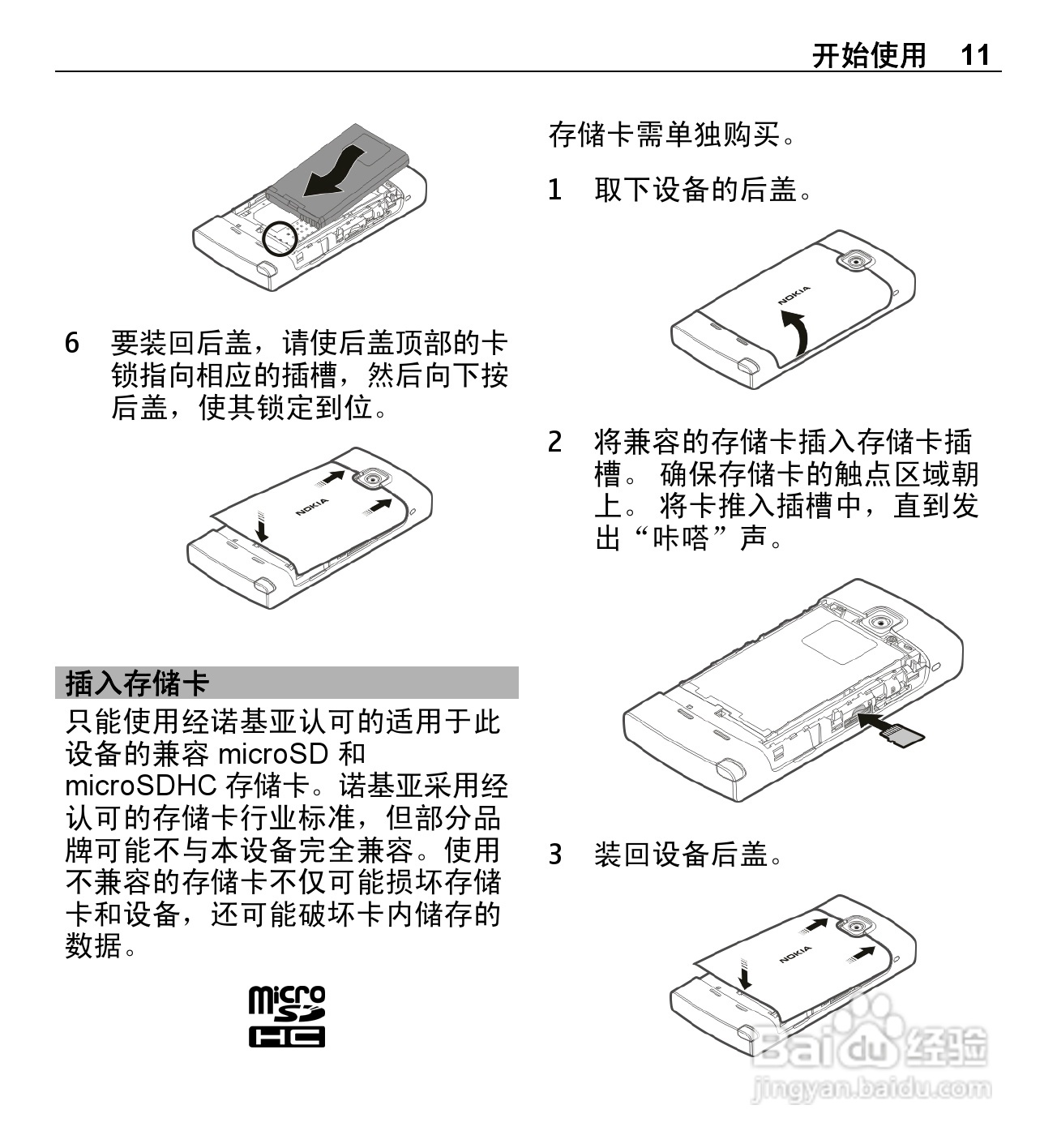 开始使用 11

6 要装回后盖，请使后盖顶部的卡锁指向相应的插槽，然后向下按后盖，使其锁定到位。

NOKIA

插入存储卡

只能使用经诺基亚认可的适用于此设备的兼容 microSD 和 microSDHC 存储卡。诺基亚采用经认可的存储卡行业标准，但部分品牌可能不与本设备完全兼容。使用不兼容的存储卡不仅可能损坏存储卡和设备，还可能破坏卡内储存的数据。

micro SD HC

存储卡需单独购买。

1 取下设备的后盖。

NOKIA

2 将兼容的存储卡插入存储卡插槽。 确保存储卡的触点区域朝上。 将卡推入插槽中，直到发出“咔嗒”声。

3 装回设备后盖。

NOKIA

Baidu 经验
jingyan.baidu.com