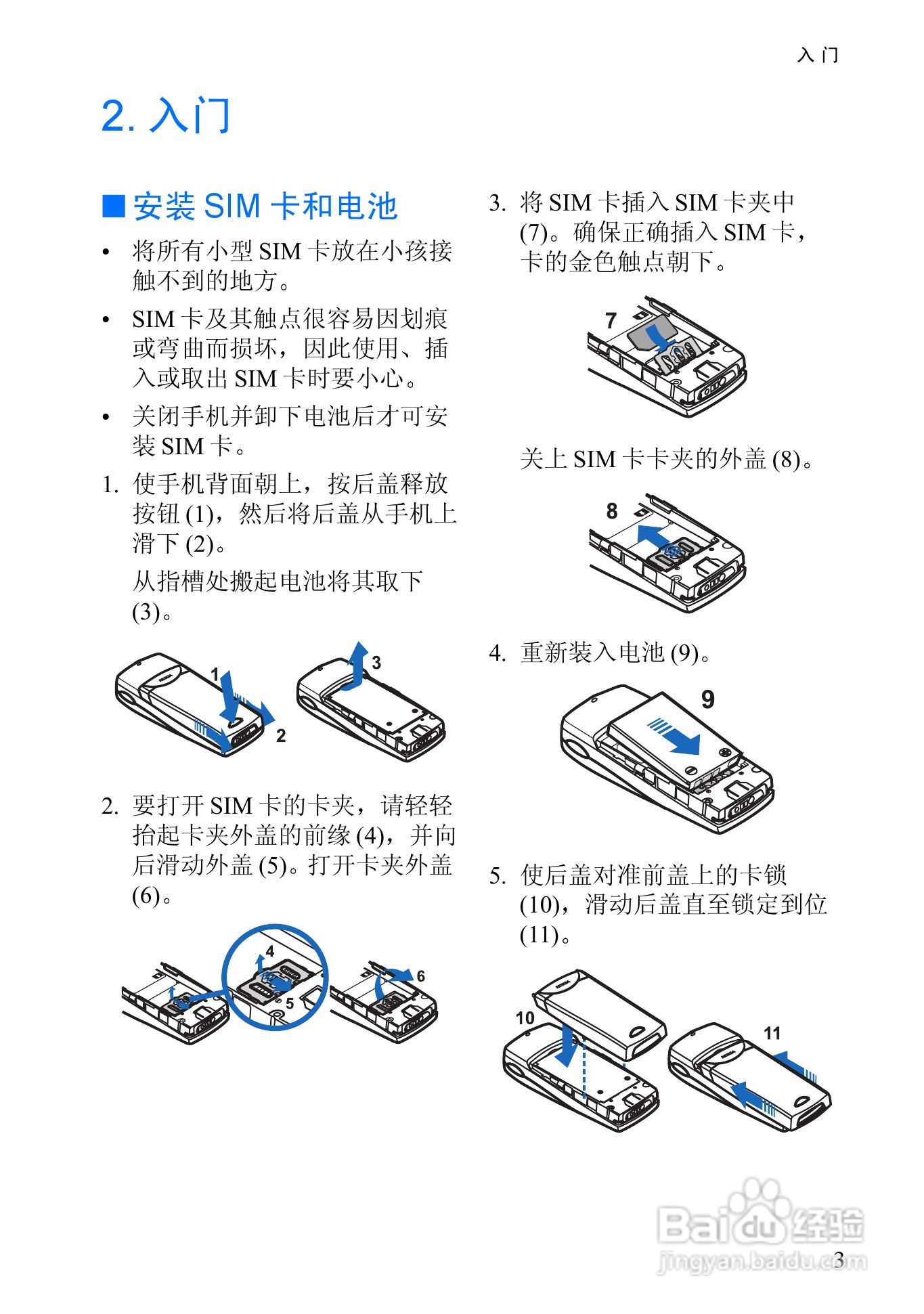 入门

2. 入门

■ 安装 SIM 卡和电池

• 将所有小型 SIM 卡放在小孩接触不到的地方。

• SIM 卡及其触点很容易因划痕或弯曲而损坏，因此使用、插入或取出 SIM 卡时要小心。

• 关闭手机并卸下电池后才可安装 SIM 卡。

1. 使手机背面朝上，按后盖释放按钮 (1)，然后将后盖从手机上滑下 (2)。

从指槽处搬起电池将其取下 (3)。

1 2 3

2. 要打开 SIM 卡的卡夹，请轻轻抬起卡夹外盖的前缘 (4)，并向后滑动外盖 (5)。打开卡夹外盖 (6)。

4 5 6

3. 将 SIM 卡插入 SIM 卡夹中 (7)。确保正确插入 SIM 卡，卡的金色触点朝下。

7

关上 SIM 卡卡夹的外盖 (8)。

8

4. 重新装入电池 (9)。

9

5. 使后盖对准前盖上的卡锁 (10)，滑动后盖直至锁定到位 (11)。

10 11

Baidu 经验
jingyan.baidu.com

3