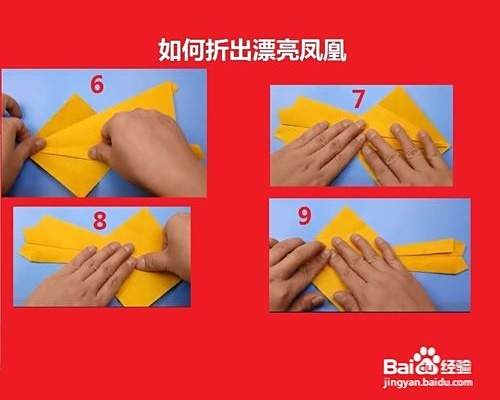 如何折出漂亮凤凰

6

7

8

9

Baidu经验
jingyan.baidu.com