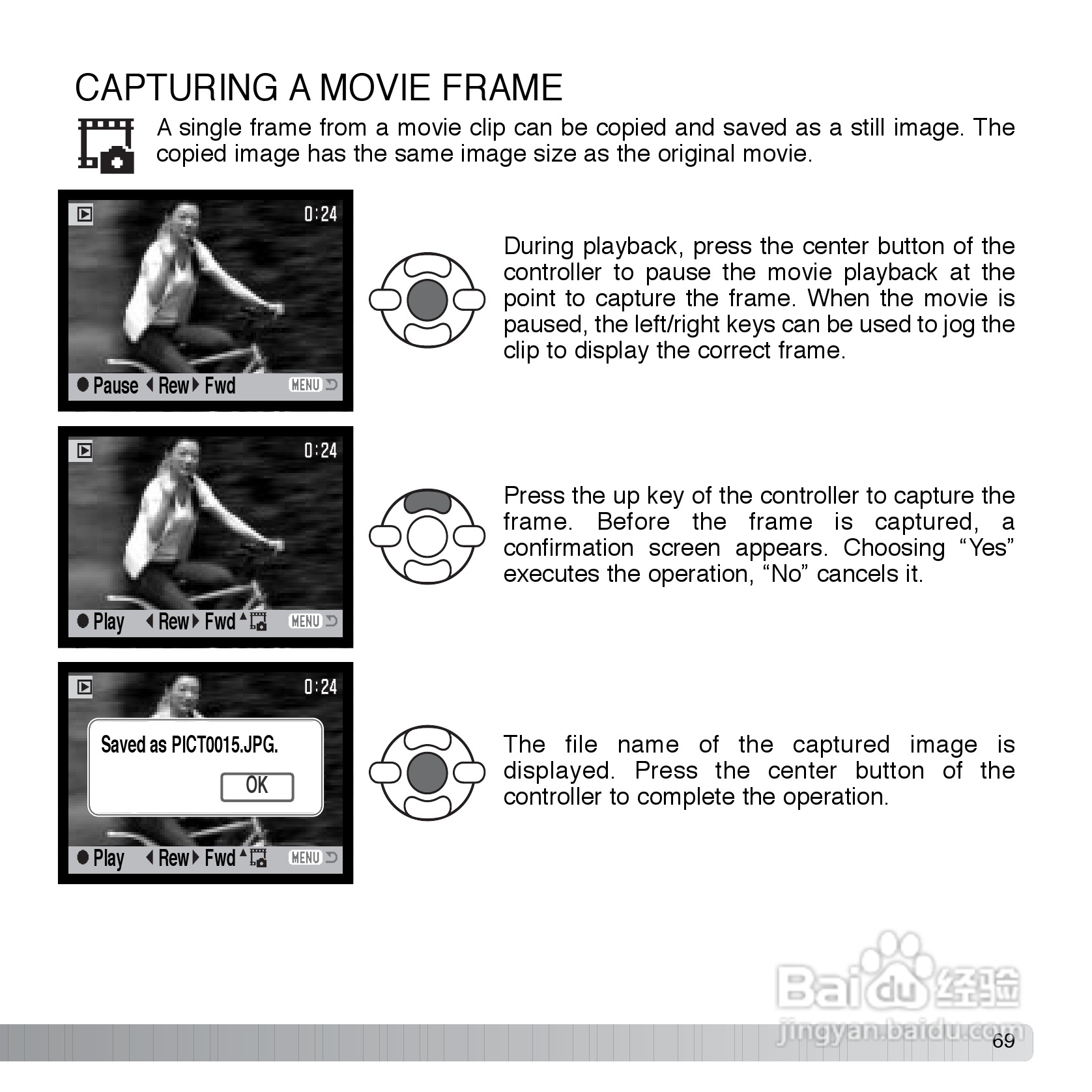 CAPTURING A MOVIE FRAME

A single frame from a movie clip can be copied and saved as a still image. The copied image has the same image size as the original movie.

0:24

Pause Rew Fwd MENU

During playback, press the center button of the controller to pause the movie playback at the point to capture the frame. When the movie is paused, the left/right keys can be used to jog the clip to display the correct frame.

0:24

Play Rew Fwd MENU

Press the up key of the controller to capture the frame. Before the frame is captured, a confirmation screen appears. Choosing “Yes” executes the operation, “No” cancels it.

0:24

Saved as PICT0015.JPG.

OK

Play Rew Fwd MENU

The file name of the captured image is displayed. Press the center button of the controller to complete the operation.

Baidu 经验
jingyan.baidu.com

69