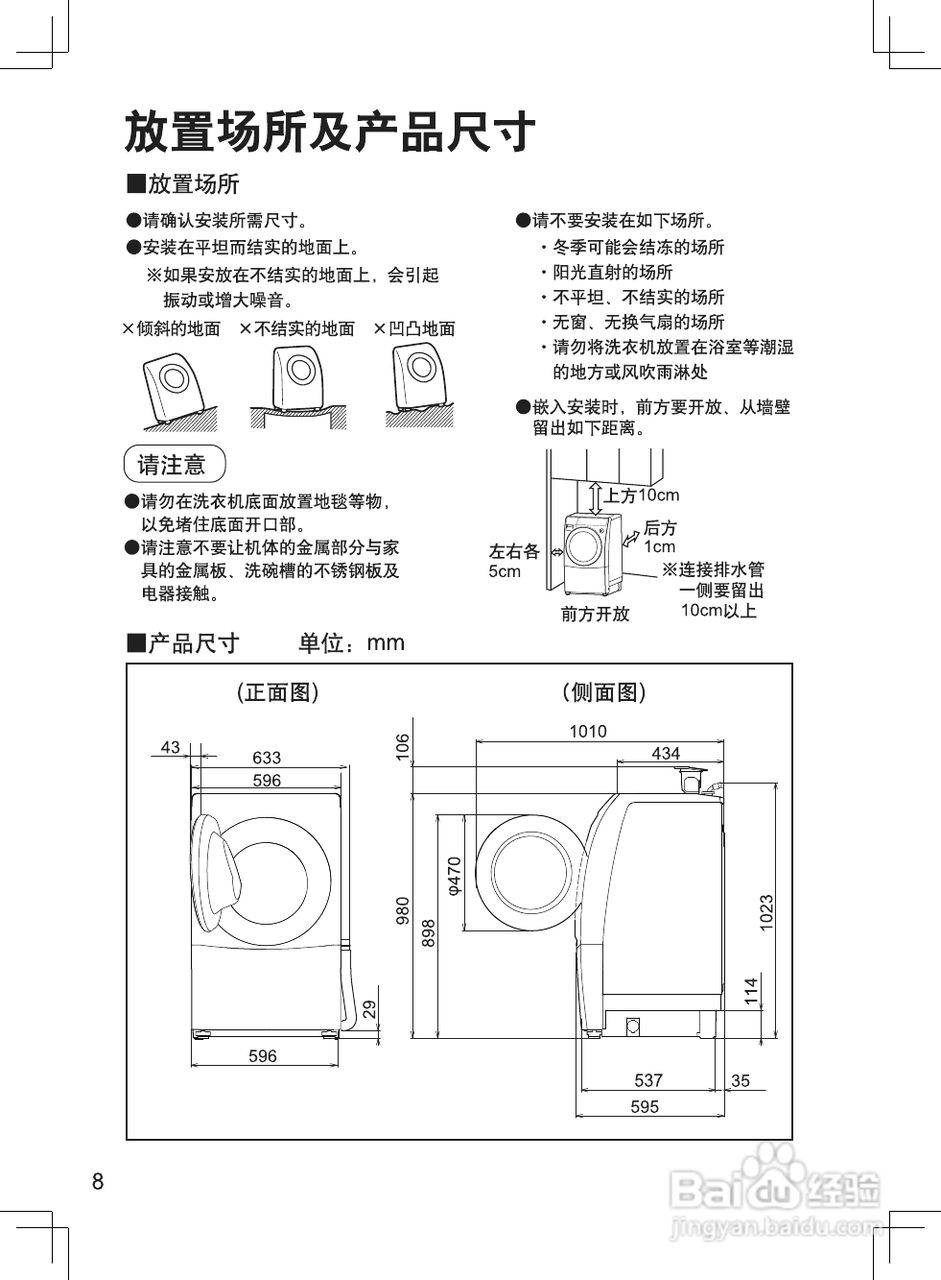 放置场所及产品尺寸

■放置场所

●请确认安装所需尺寸。
●安装在平坦而结实的地面上。
※如果安放在不结实的地面上，会引起振动或增大噪音。

×倾斜的地面 ×不结实的地面 ×凹凸地面

请注意

●请勿在洗衣机底面放置地毯等物，以免堵住底面开口部。
●请注意不要让机体的金属部分与家具的金属板、洗碗槽的不锈钢板及电器接触。

●请不要安装在如下场所。
・冬季可能会结冻的场所
・阳光直射的场所
・不平坦、不结实的场所
・无窗、无换气扇的场所
・请勿将洗衣机放置在浴室等潮湿的地方或风吹雨淋处

●嵌入安装时，前方要开放、从墙壁留出如下距离。

上方10cm
后方 1cm
左右各 5cm
※连接排水管一侧要留出10cm以上
前方开放

■产品尺寸 单位：mm

（正面图）
43
633
596
29
596

（侧面图）
106
1010
434
φ470
980
898
1023
114
537
35
595

8

Baidu经验
jingyan.baidu.com