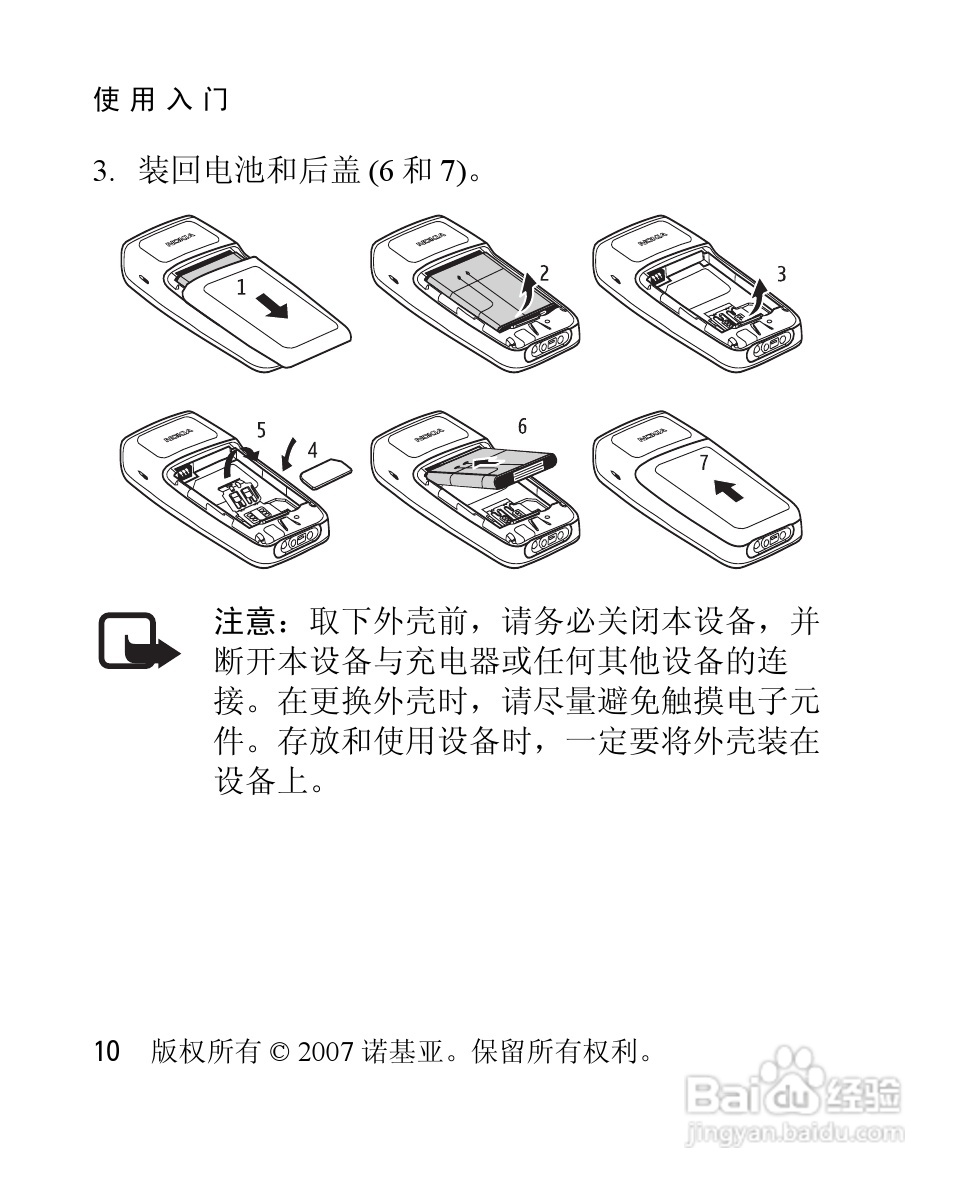 使用入门

3. 装回电池和后盖 (6 和 7)。

NOKIA
1
NOKIA
2
NOKIA
3
NOKIA
5
4
NOKIA
6
NOKIA
7

注意：取下外壳前，请务必关闭本设备，并断开本设备与充电器或任何其他设备的连接。在更换外壳时，请尽量避免触摸电子元件。存放和使用设备时，一定要将外壳装在设备上。

10 版权所有 © 2007 诺基亚。保留所有权利。

Baidu 经验
jingyan.baidu.com