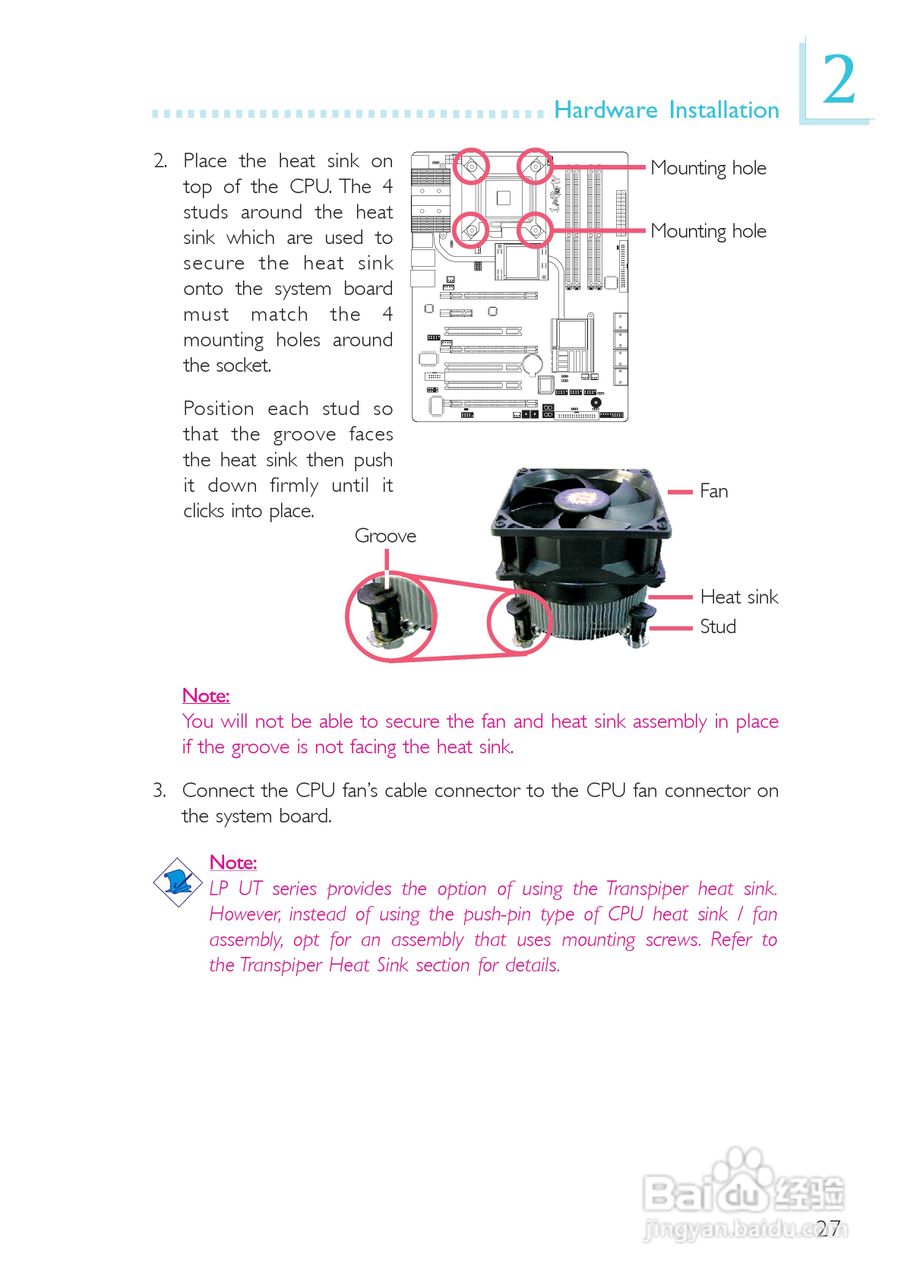 Hardware Installation

2

2. Place the heat sink on top of the CPU. The 4 studs around the heat sink which are used to secure the heat sink onto the system board must match the 4 mounting holes around the socket.

Position each stud so that the groove faces the heat sink then push it down firmly until it clicks into place.

Mounting hole

Mounting hole

Fan

Groove

Heat sink

Stud

Note:
You will not be able to secure the fan and heat sink assembly in place if the groove is not facing the heat sink.

3. Connect the CPU fan's cable connector to the CPU fan connector on the system board.

Note:
LP UT series provides the option of using the Transpiper heat sink. However, instead of using the push-pin type of CPU heat sink / fan assembly, opt for an assembly that uses mounting screws. Refer to the Transpiper Heat Sink section for details.

Baidu 经验
jingyan.baidu.com

27