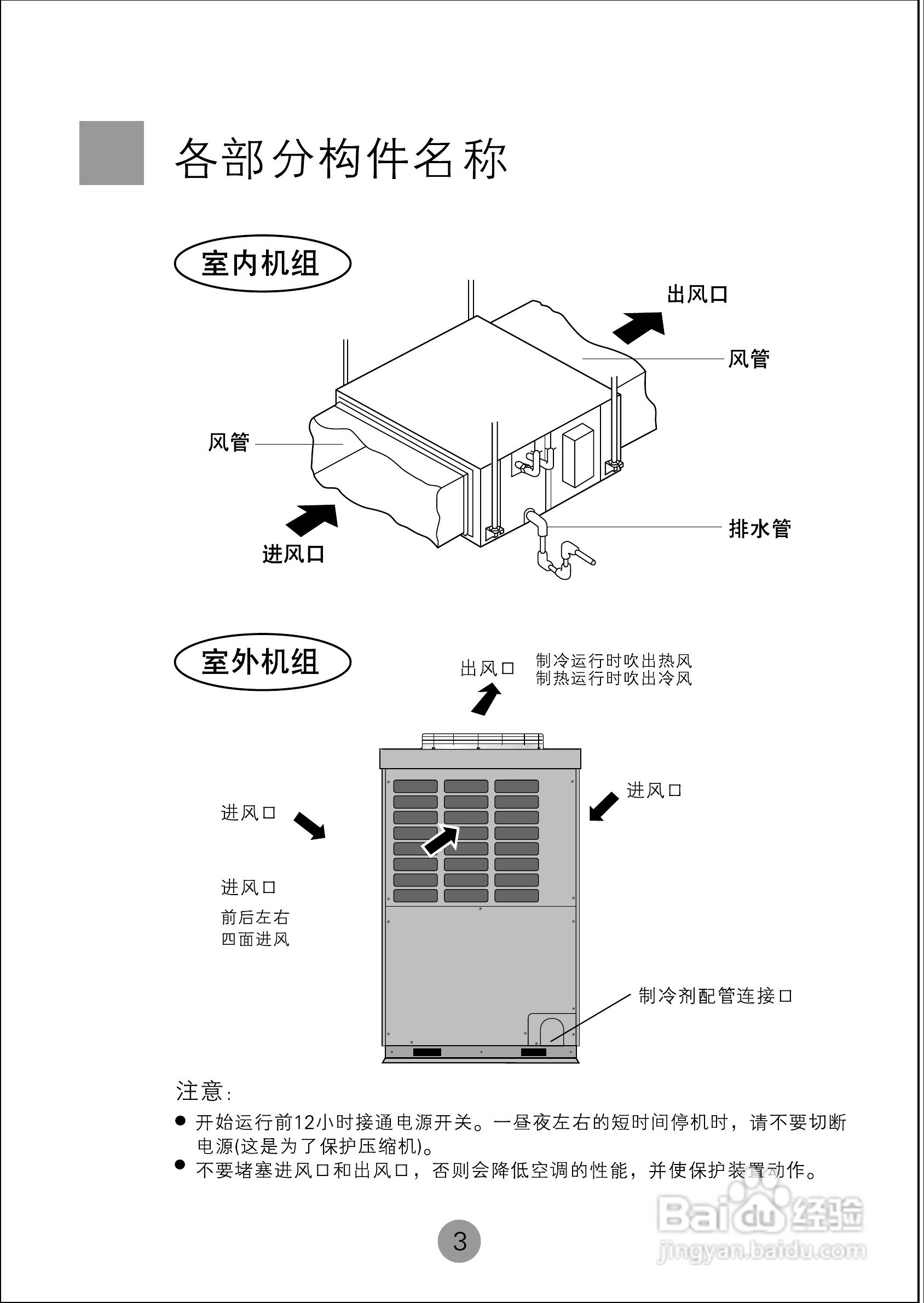 各部分构件名称

室内机组

出风口

风管

风管

排水管

进风口

室外机组

出风口

制冷运行时吹出热风
制热运行时吹出冷风

进风口

进风口

进风口

前后左右
四面进风

制冷剂配管连接口

注意：

● 开始运行前12小时接通电源开关。一昼夜左右的短时间停机时，请不要切断电源(这是为了保护压缩机)。
● 不要堵塞进风口和出风口，否则会降低空调的性能，并使保护装置动作。

3

Baidu经验
jingyan.baidu.com