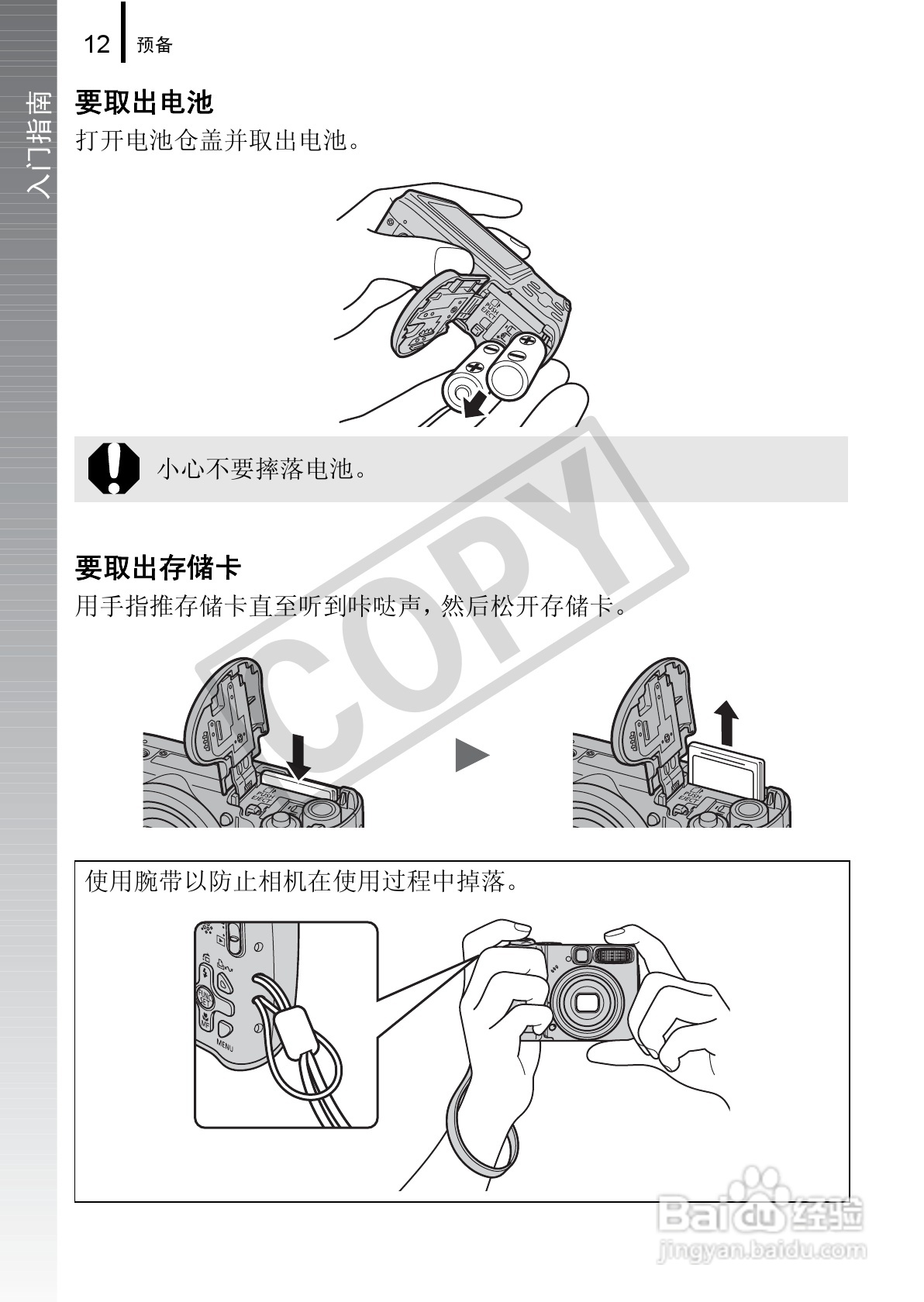 12 预备

入门指南

要取出电池

打开电池仓盖并取出电池。

PUSH EJECT

小心不要摔落电池。

COPY

要取出存储卡

用手指推存储卡直至听到咔哒声，然后松开存储卡。

PUSH EJECT

PUSH EJECT

使用腕带以防止相机在使用过程中掉落。

FUNC SET

MF

MENU

Baidu 经验
jingyan.baidu.com