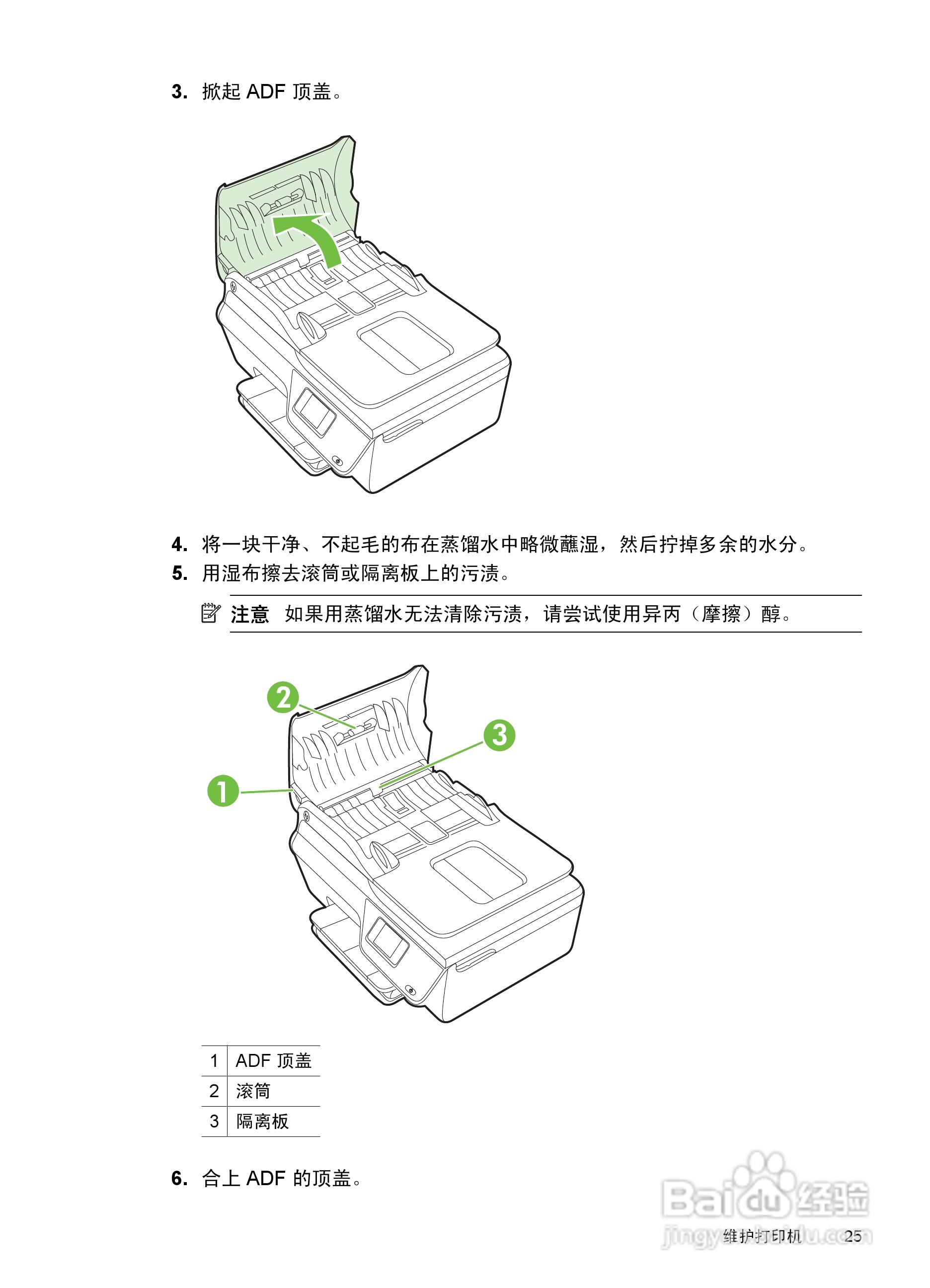 3. 掀起 ADF 顶盖。

4. 将一块干净、不起毛的布在蒸馏水中略微蘸湿，然后拧掉多余的水分。

5. 用湿布擦去滚筒或隔离板上的污渍。

注意 如果用蒸馏水无法清除污渍，请尝试使用异丙（摩擦）醇。

2

3

1

| 1 | ADF 顶盖 |
|---|---|
| 2 | 滚筒 |
| 3 | 隔离板 |

6. 合上 ADF 的顶盖。

Baidu 经验
jingyan.baidu.com

维护打印机 25