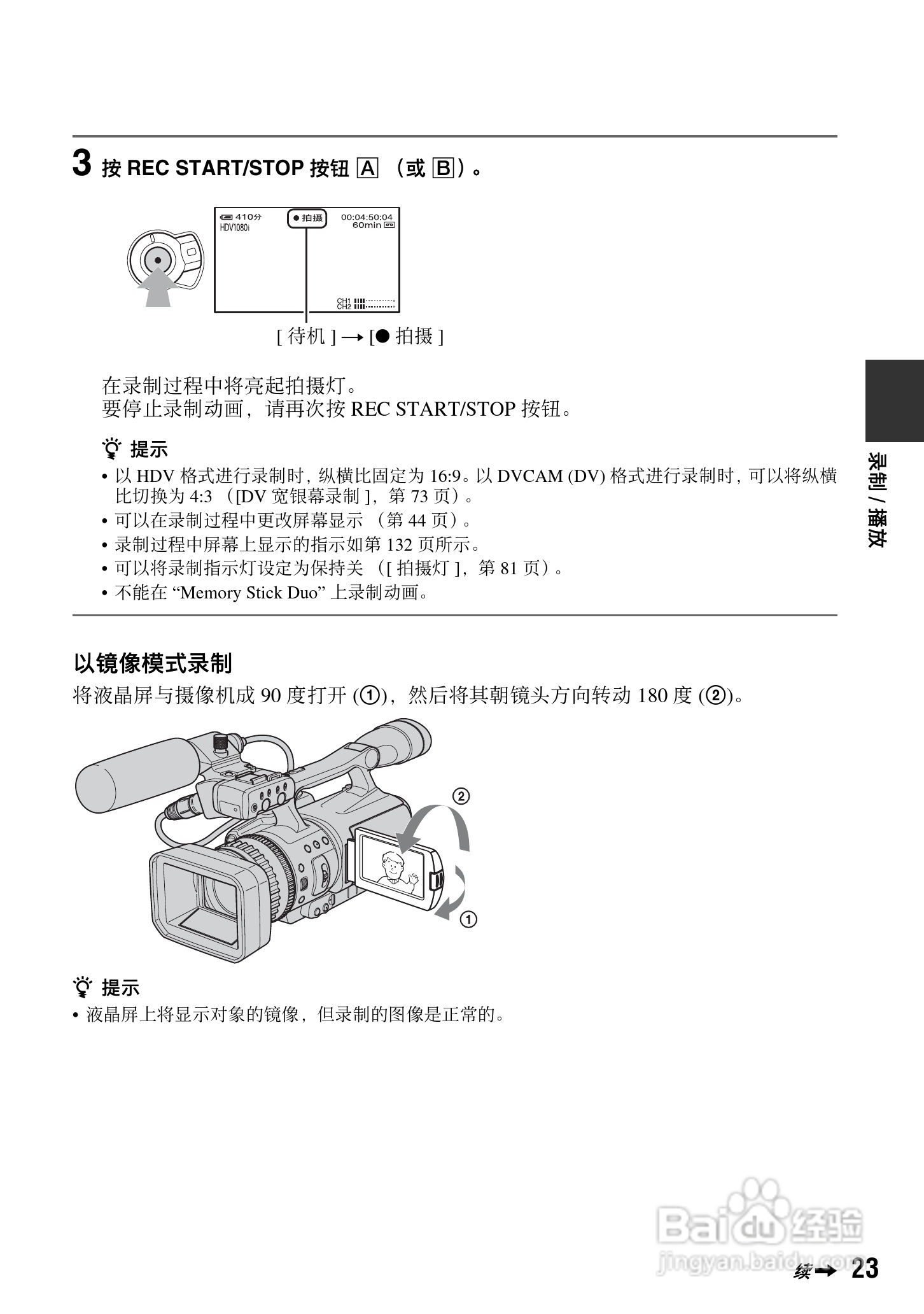 3 按 REC START/STOP 按钮 A （或 B）。

410分
HDV1080i
● 拍摄
00:04:50:04
60min
CH1
CH2

[ 待机 ] → [● 拍摄 ]

在录制过程中将亮起拍摄灯。
要停止录制动画，请再次按 REC START/STOP 按钮。

提示
• 以 HDV 格式进行录制时，纵横比固定为 16:9。以 DVCAM (DV) 格式进行录制时，可以将纵横比切换为 4:3 （[DV 宽银幕录制 ]，第 73 页）。
• 可以在录制过程中更改屏幕显示 （第 44 页）。
• 录制过程中屏幕上显示的指示如第 132 页所示。
• 可以将录制指示灯设定为保持关 （[ 拍摄灯 ]，第 81 页）。
• 不能在 “Memory Stick Duo” 上录制动画。

录制 / 播放

以镜像模式录制
将液晶屏与摄像机成 90 度打开 (①)，然后将其朝镜头方向转动 180 度 (②)。

②
①

提示
• 液晶屏上将显示对象的镜像，但录制的图像是正常的。

Baidu 经验
jingyan.baidu.com

续 → 23