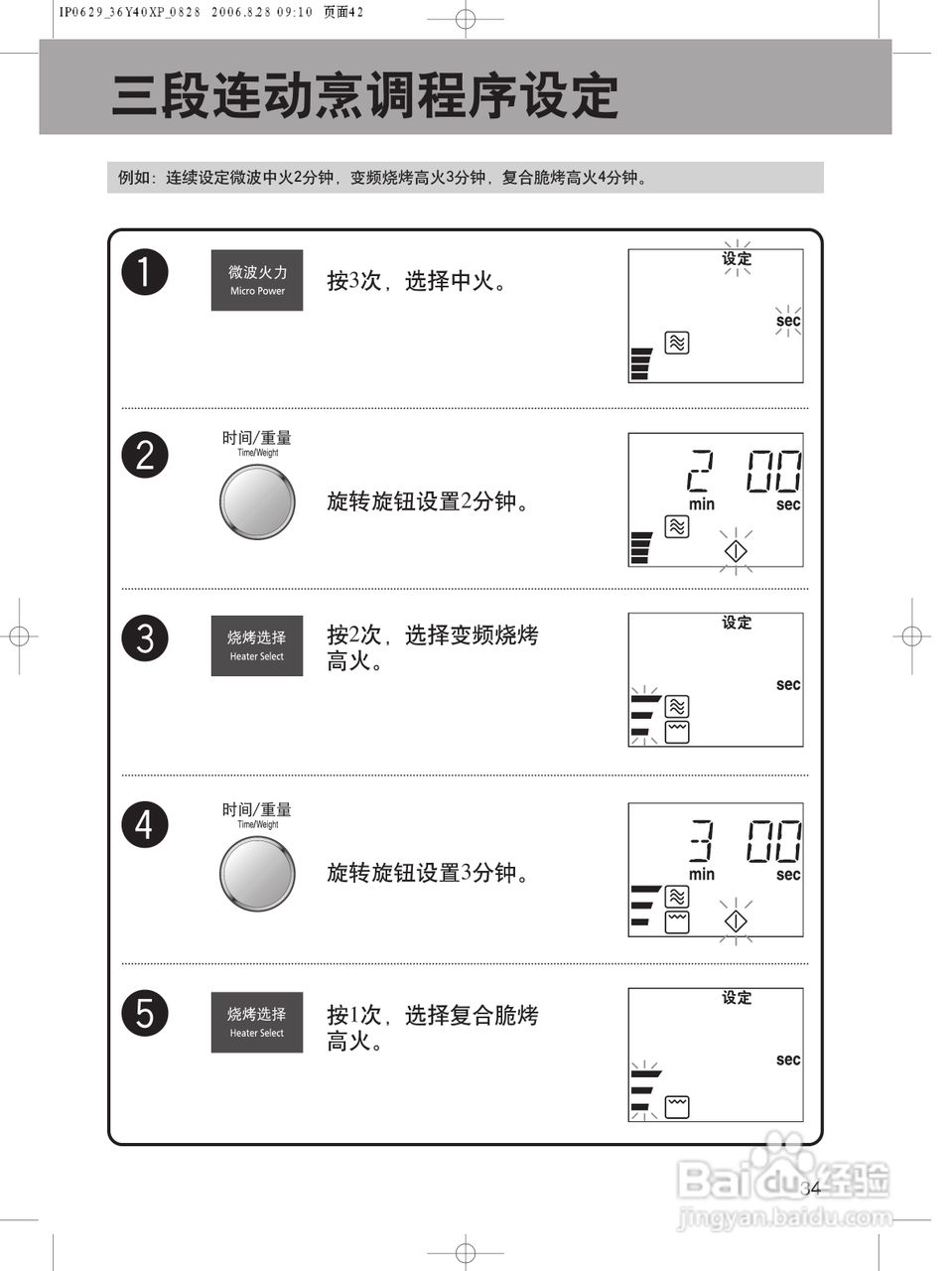 IP0629_36Y40XP_0828 2006.8.28 09:10 页面42

三段连动烹调程序设定

例如：连续设定微波中火2分钟，变频烧烤高火3分钟，复合脆烤高火4分钟。

1

微波火力
Micro Power

按3次，选择中火。

设定
sec

2

时间/重量
Time/Weight

旋转旋钮设置2分钟。

2 00
min sec

3

烧烤选择
Heater Select

按2次，选择变频烧烤高火。

设定
sec

4

时间/重量
Time/Weight

旋转旋钮设置3分钟。

3 00
min sec

5

烧烤选择
Heater Select

按1次，选择复合脆烤高火。

设定
sec

34

Baidu经验
jingyan.baidu.com