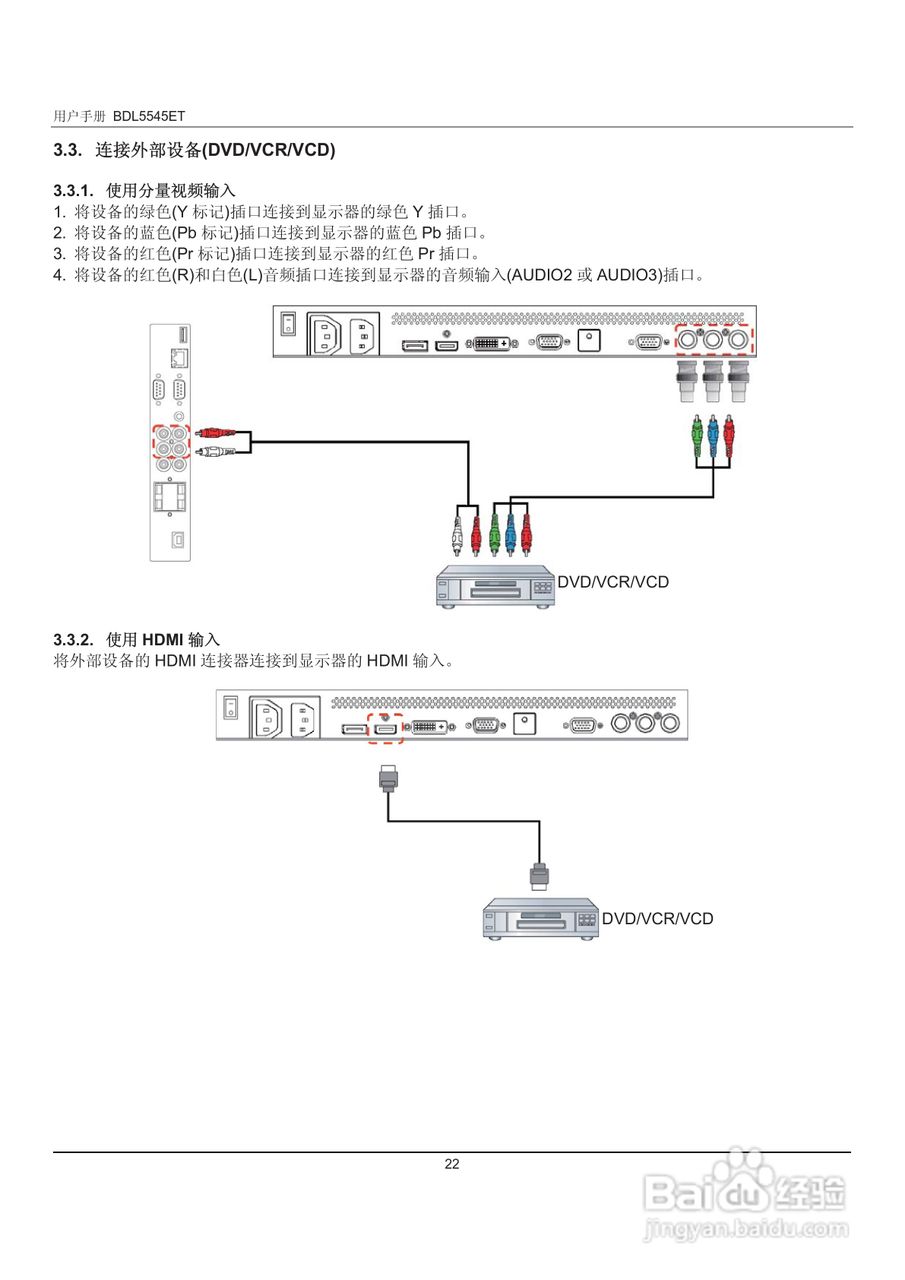 用户手册 BDL5545ET

3.3. 连接外部设备(DVD/VCR/VCD)

3.3.1. 使用分量视频输入
1. 将设备的绿色(Y 标记)插口连接到显示器的绿色 Y 插口。
2. 将设备的蓝色(Pb 标记)插口连接到显示器的蓝色 Pb 插口。
3. 将设备的红色(Pr 标记)插口连接到显示器的红色 Pr 插口。
4. 将设备的红色(R)和白色(L)音频插口连接到显示器的音频输入(AUDIO2 或 AUDIO3)插口。

DVD/VCR/VCD

3.3.2. 使用 HDMI 输入
将外部设备的 HDMI 连接器连接到显示器的 HDMI 输入。

DVD/VCR/VCD

22

Baidu 经验
jingyan.baidu.com