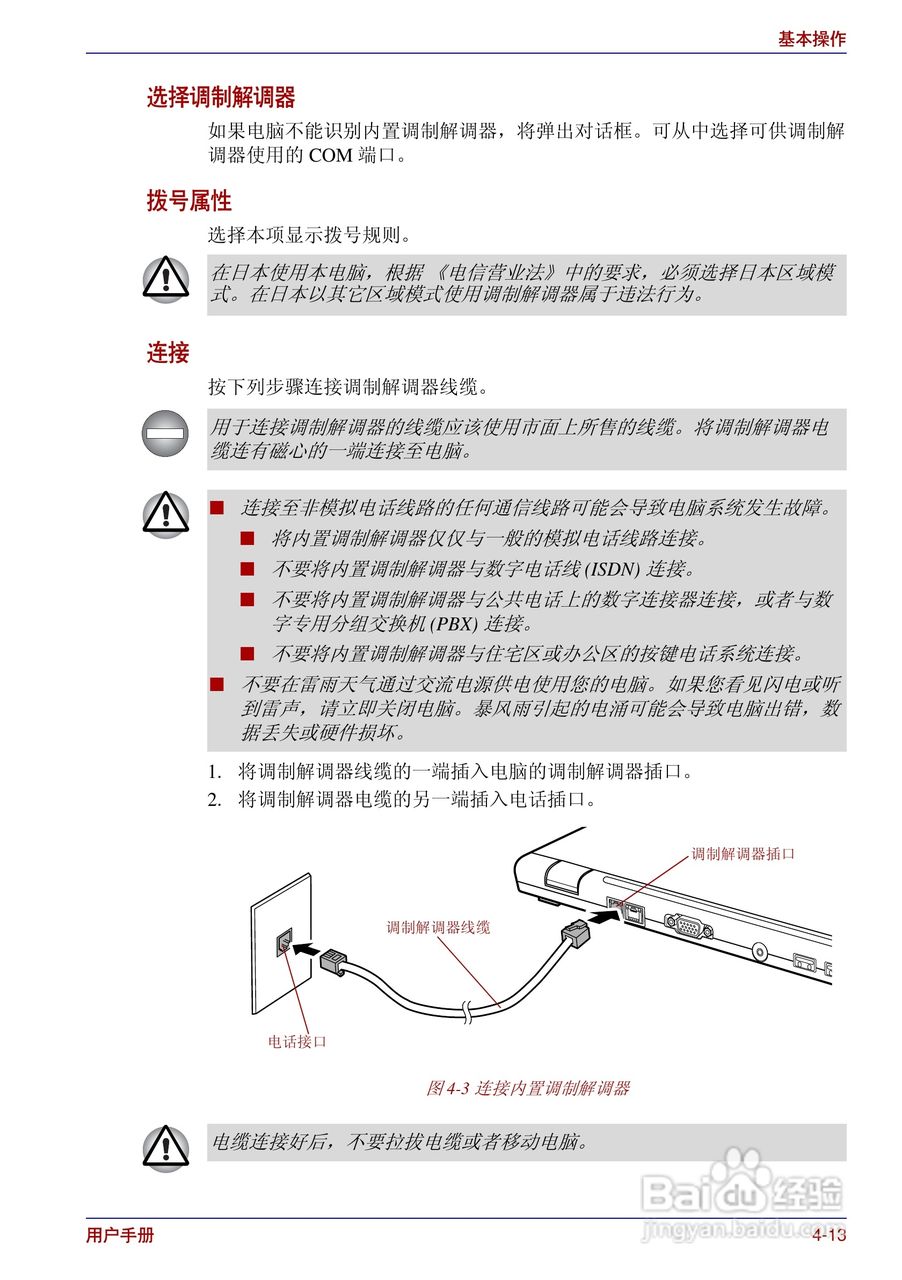 基本操作

选择调制解调器

如果电脑不能识别内置调制解调器，将弹出对话框。可从中选择可供调制解调器使用的 COM 端口。

拨号属性

选择本项显示拨号规则。

在日本使用本电脑，根据《电信营业法》中的要求，必须选择日本区域模式。在日本以其它区域模式使用调制解调器属于违法行为。

连接

按下列步骤连接调制解调器线缆。

用于连接调制解调器的线缆应该使用市面上所售的线缆。将调制解调器电缆连有磁心的一端连接至电脑。

■ 连接至非模拟电话线路的任何通信线路可能会导致电脑系统发生故障。
■ 将内置调制解调器仅仅与一般的模拟电话线路连接。
■ 不要将内置调制解调器与数字电话线 (ISDN) 连接。
■ 不要将内置调制解调器与公共电话上的数字连接器连接，或者与数字专用分组交换机 (PBX) 连接。
■ 不要将内置调制解调器与住宅区或办公区的按键电话系统连接。
■ 不要在雷雨天气通过交流电源供电使用您的电脑。如果您看见闪电或听到雷声，请立即关闭电脑。暴风雨引起的电涌可能会导致电脑出错，数据丢失或硬件损坏。

1. 将调制解调器线缆的一端插入电脑的调制解调器插口。
2. 将调制解调器电缆的另一端插入电话插口。

调制解调器插口

调制解调器线缆

电话接口

图 4-3 连接内置调制解调器

电缆连接好后，不要拉拔电缆或者移动电脑。

Baidu 经验
jingyan.baidu.com

用户手册

4-13