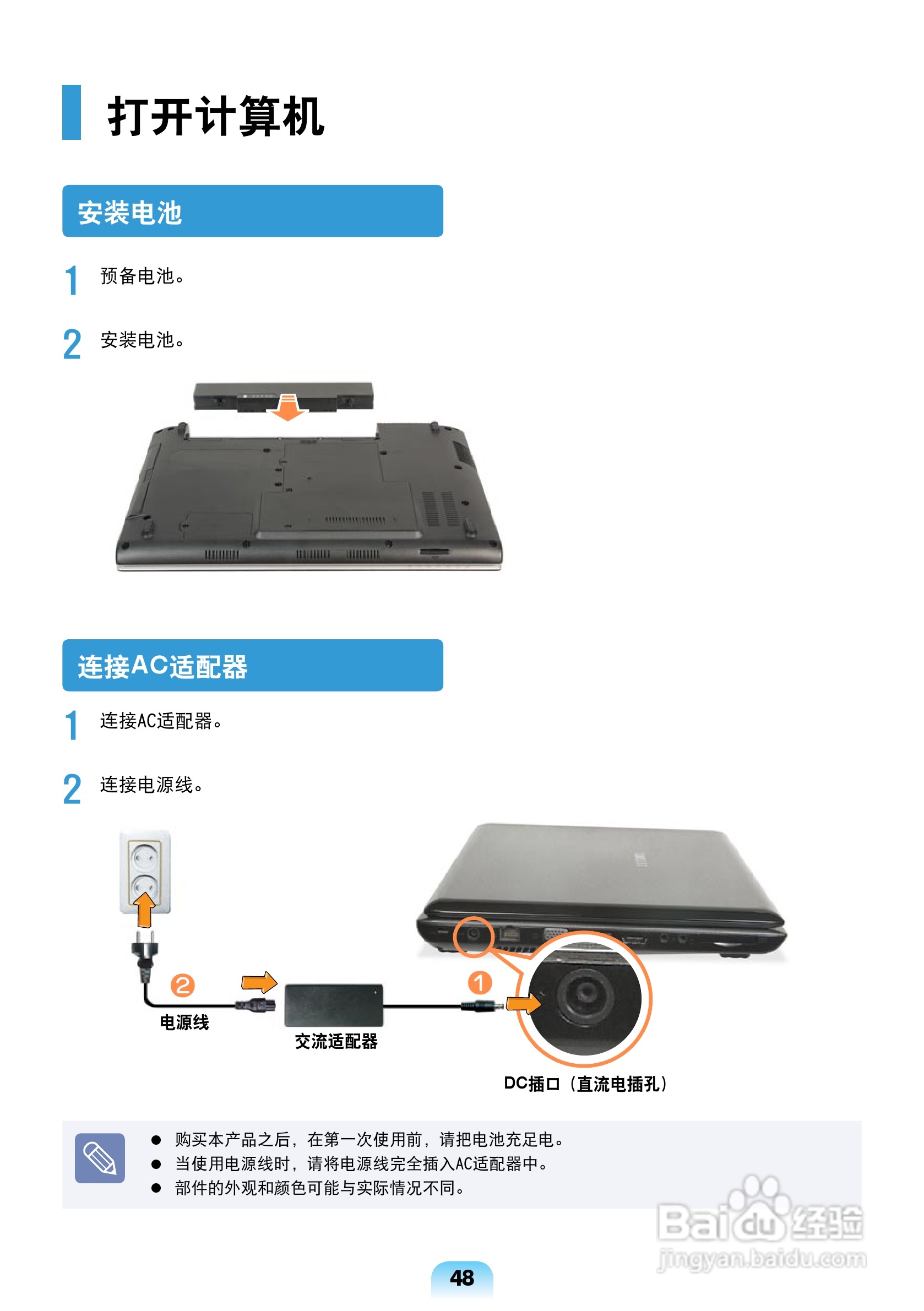 打开计算机

安装电池

1 预备电池。

2 安装电池。

连接AC适配器

1 连接AC适配器。

2 连接电源线。

②

电源线

交流适配器

①

DC插口（直流电插孔）

● 购买本产品之后，在第一次使用前，请把电池充足电。
● 当使用电源线时，请将电源线完全插入AC适配器中。
● 部件的外观和颜色可能与实际情况不同。

Baidu经验
jingyan.baidu.com

48