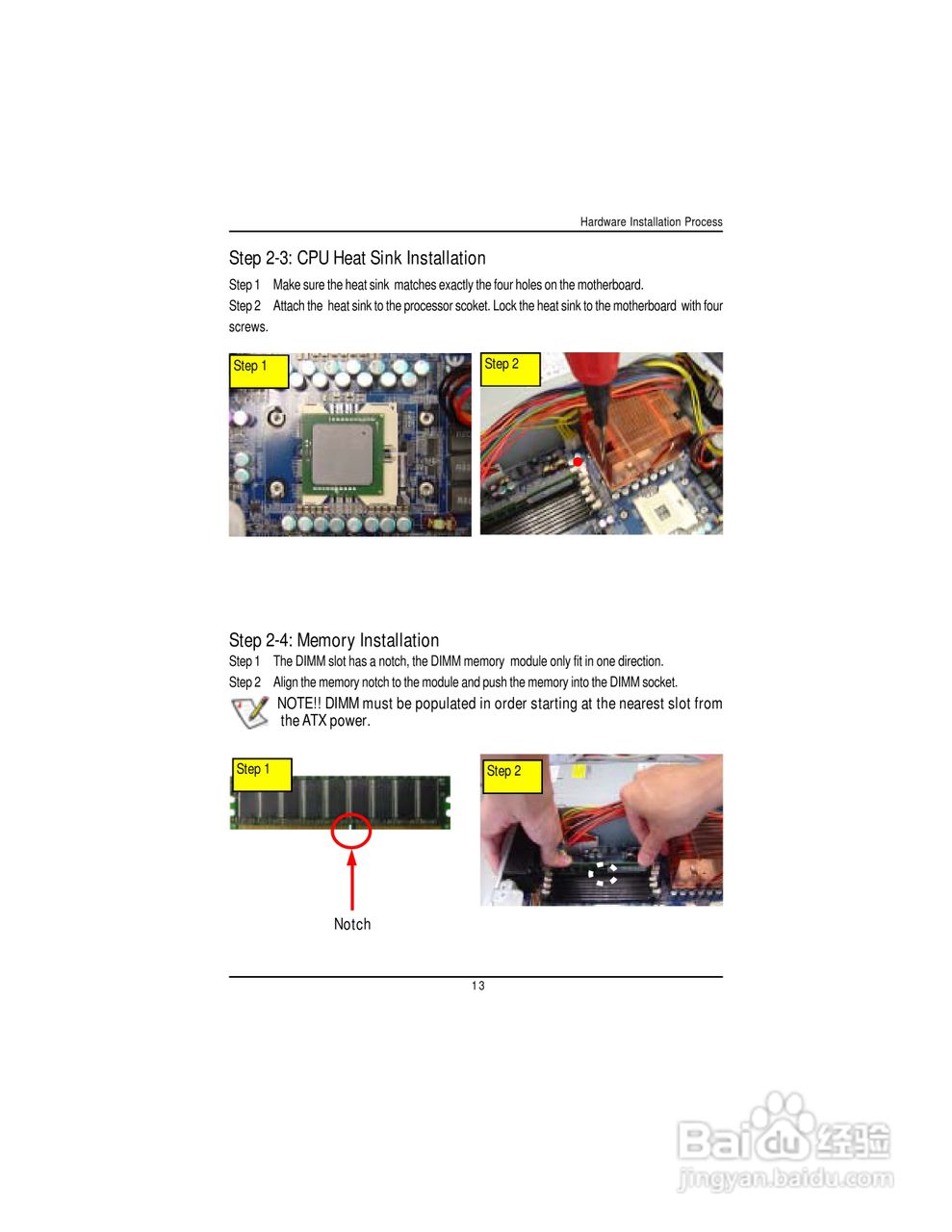 Hardware Installation Process

Step 2-3: CPU Heat Sink Installation

Step 1 Make sure the heat sink matches exactly the four holes on the motherboard.

Step 2 Attach the heat sink to the processor scoket. Lock the heat sink to the motherboard with four screws.

Step 1

Step 2

Step 2-4: Memory Installation

Step 1 The DIMM slot has a notch, the DIMM memory module only fit in one direction.

Step 2 Align the memory notch to the module and push the memory into the DIMM socket.

NOTE!! DIMM must be populated in order starting at the nearest slot from the ATX power.

Step 1

Step 2

Notch

13

Baidu经验
jingyan.baidu.com