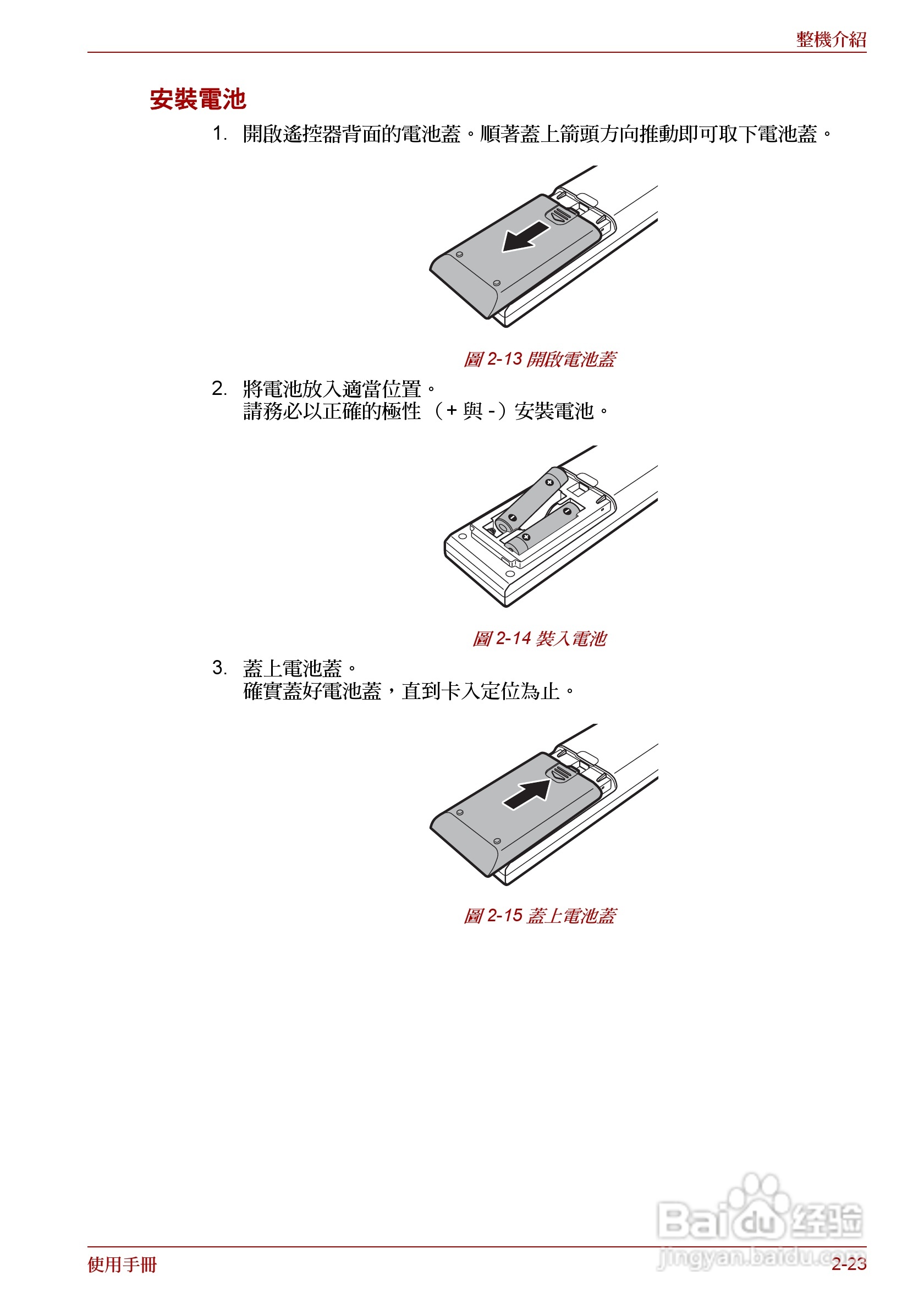 整機介紹

安裝電池

1. 開啟遙控器背面的電池蓋。順著蓋上箭頭方向推動即可取下電池蓋。

圖 2-13 開啟電池蓋

2. 將電池放入適當位置。
請務必以正確的極性 （+ 與 -）安裝電池。

圖 2-14 裝入電池

3. 蓋上電池蓋。
確實蓋好電池蓋，直到卡入定位為止。

圖 2-15 蓋上電池蓋

Baidu 经验
jingyan.baidu.com

使用手冊

2-23