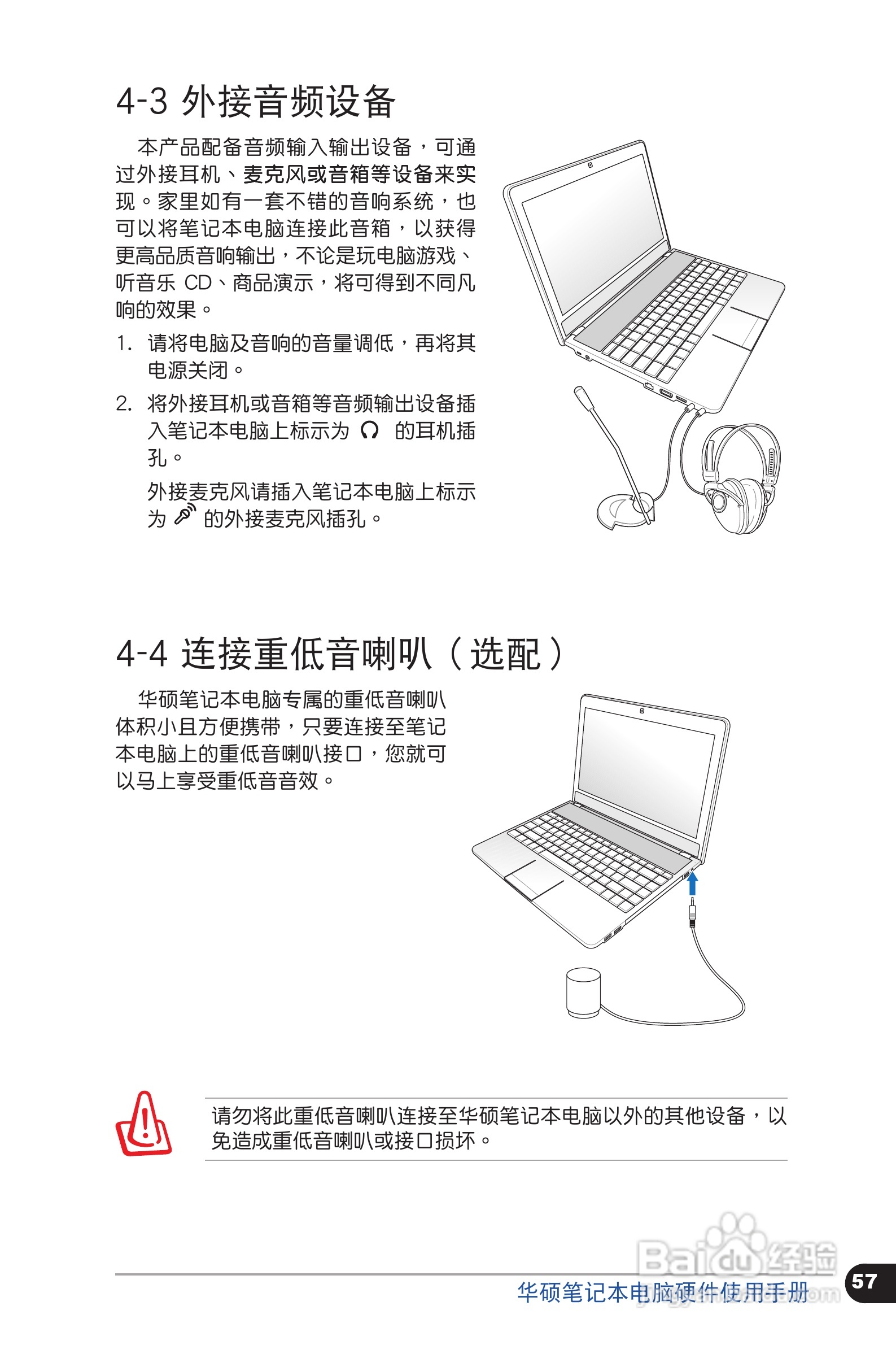 4-3 外接音频设备

本产品配备音频输入输出设备，可通过外接耳机、麦克风或音箱等设备来实现。家里如有一套不错的音响系统，也可以将笔记本电脑连接此音箱，以获得更高品质音响输出，不论是玩电脑游戏、听音乐 CD、商品演示，将可得到不同凡响的效果。

1. 请将电脑及音响的音量调低，再将其电源关闭。

2. 将外接耳机或音箱等音频输出设备插入笔记本电脑上标示为 的耳机插孔。

外接麦克风请插入笔记本电脑上标示为 的外接麦克风插孔。

4-4 连接重低音喇叭（选配）

华硕笔记本电脑专属的重低音喇叭体积小且方便携带，只要连接至笔记本电脑上的重低音喇叭接口，您就可以马上享受重低音音效。

请勿将此重低音喇叭连接至华硕笔记本电脑以外的其他设备，以免造成重低音喇叭或接口损坏。

Baidu经验

华硕笔记本电脑硬件使用手册

57