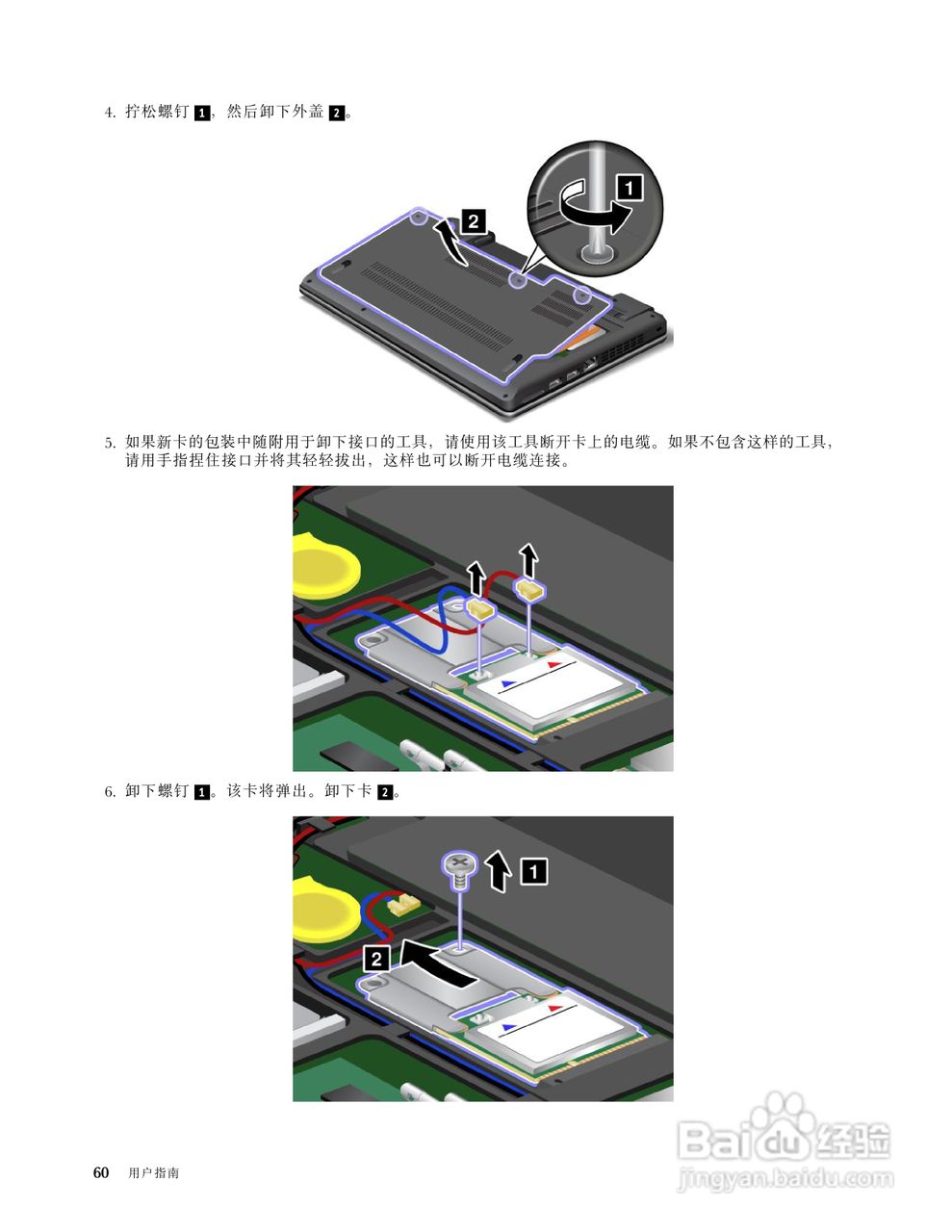 4. 拧松螺钉 1，然后卸下外盖 2。

2

1

5. 如果新卡的包装中随附用于卸下接口的工具，请使用该工具断开卡上的电缆。如果不包含这样的工具，请用手指捏住接口并将其轻轻拔出，这样也可以断开电缆连接。

6. 卸下螺钉 1。该卡将弹出。卸下卡 2。

1

2

60 用户指南

Baidu 经验
jingyan.baidu.com