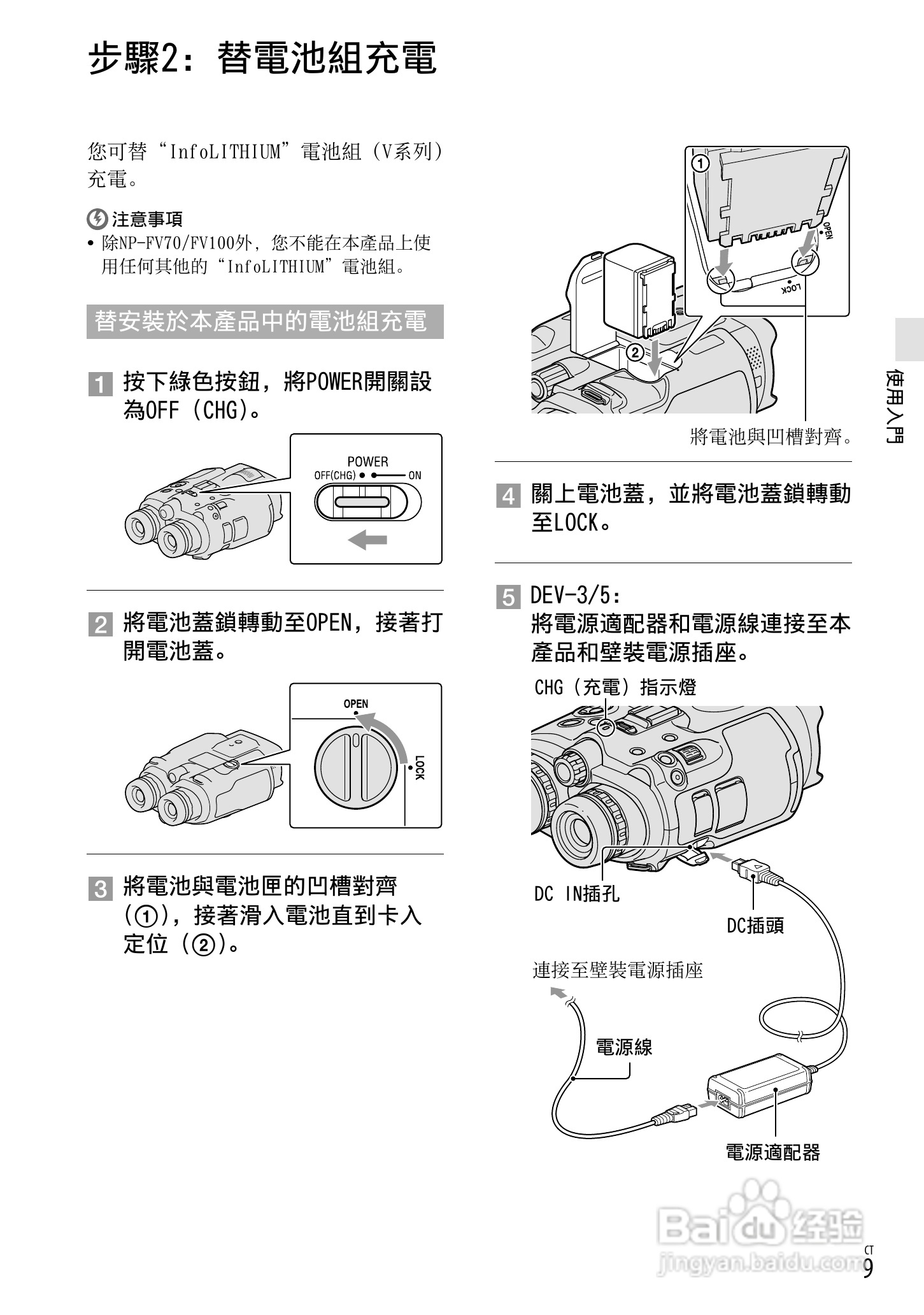 步驟2：替電池組充電

您可替“InfoLITHIUM”電池組（V系列）充電。

注意事項
• 除NP-FV70/FV100外，您不能在本產品上使用任何其他的“InfoLITHIUM”電池組。

替安裝於本產品中的電池組充電

1 按下綠色按鈕，將POWER開關設為OFF（CHG）。

POWER
OFF(CHG) ON

2 將電池蓋鎖轉動至OPEN，接著打開電池蓋。

OPEN
LOCK

3 將電池與電池匣的凹槽對齊（①），接著滑入電池直到卡入定位（②）。

①
OPEN
LOCK
②
將電池與凹槽對齊。

4 關上電池蓋，並將電池蓋鎖轉動至LOCK。

5 DEV-3/5：
將電源適配器和電源線連接至本產品和壁裝電源插座。

CHG（充電）指示燈
DC IN插孔
DC插頭
連接至壁裝電源插座
電源線
電源適配器

使用入門

Baidu经验
jingyan.baidu.com

CT
9