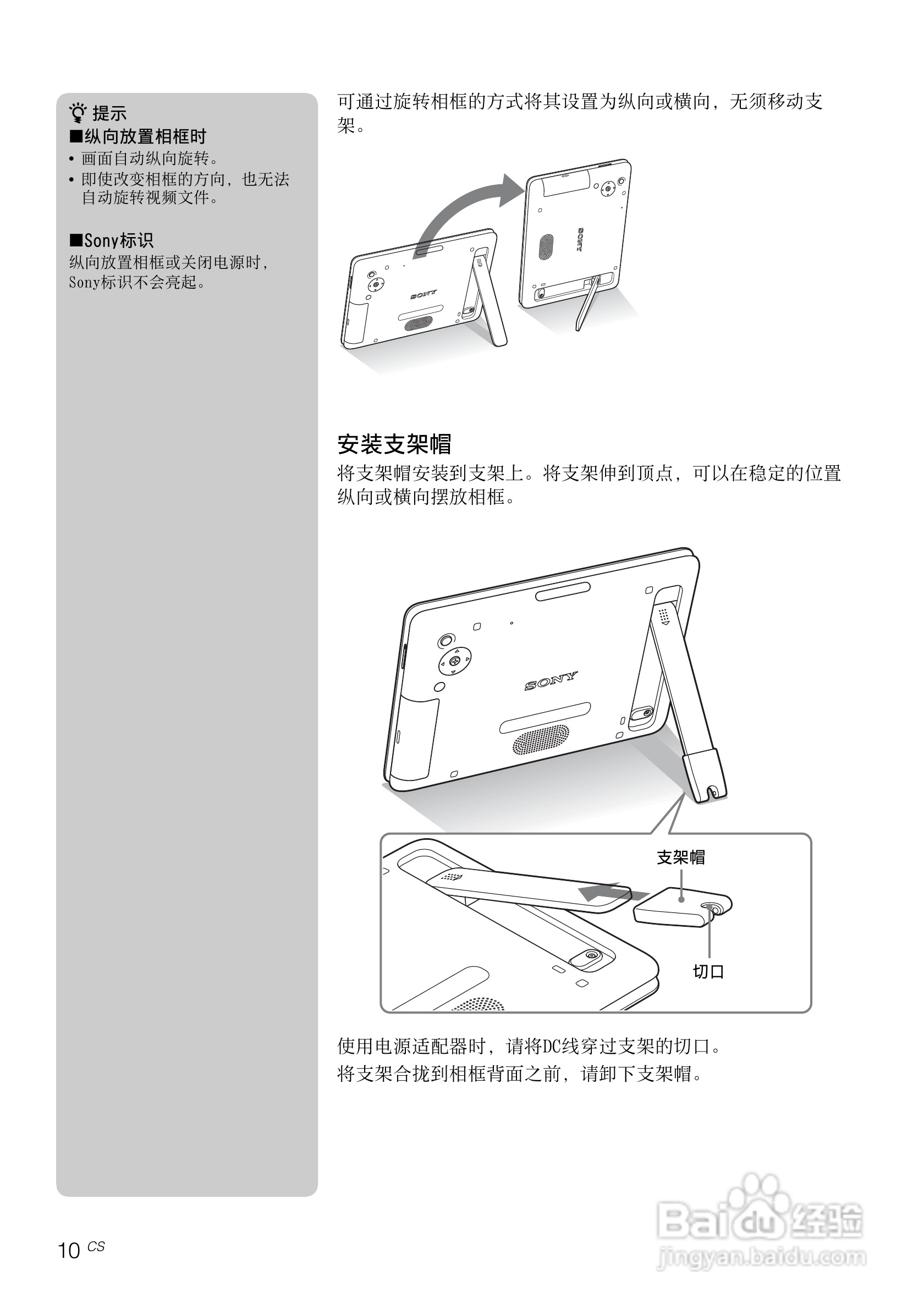 提示
■纵向放置相框时
• 画面自动纵向旋转。
• 即使改变相框的方向，也无法自动旋转视频文件。

■Sony标识
纵向放置相框或关闭电源时，Sony标识不会亮起。

可通过旋转相框的方式将其设置为纵向或横向，无须移动支架。

SONY

SONY

安装支架帽
将支架帽安装到支架上。将支架伸到顶点，可以在稳定的位置纵向或横向摆放相框。

SONY

支架帽

切口

使用电源适配器时，请将DC线穿过支架的切口。
将支架合拢到相框背面之前，请卸下支架帽。

10 CS

Baidu经验
jingyan.baidu.com