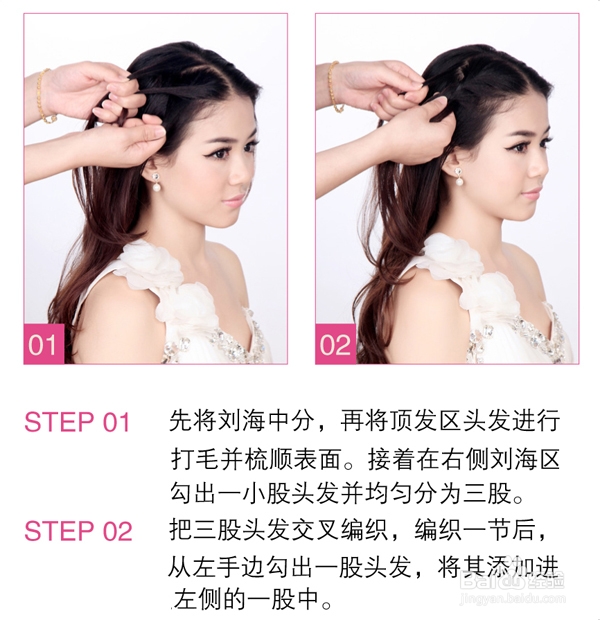 01

02

STEP 01 先将刘海中分，再将顶发区头发进行打毛并梳顺表面。接着在右侧刘海区勾出一小股头发并均匀分为三股。

STEP 02 把三股头发交叉编织，编织一节后，从左手边勾出一股头发，将其添加进左侧的一股中。

Baidu经验
jingyan.baidu.com