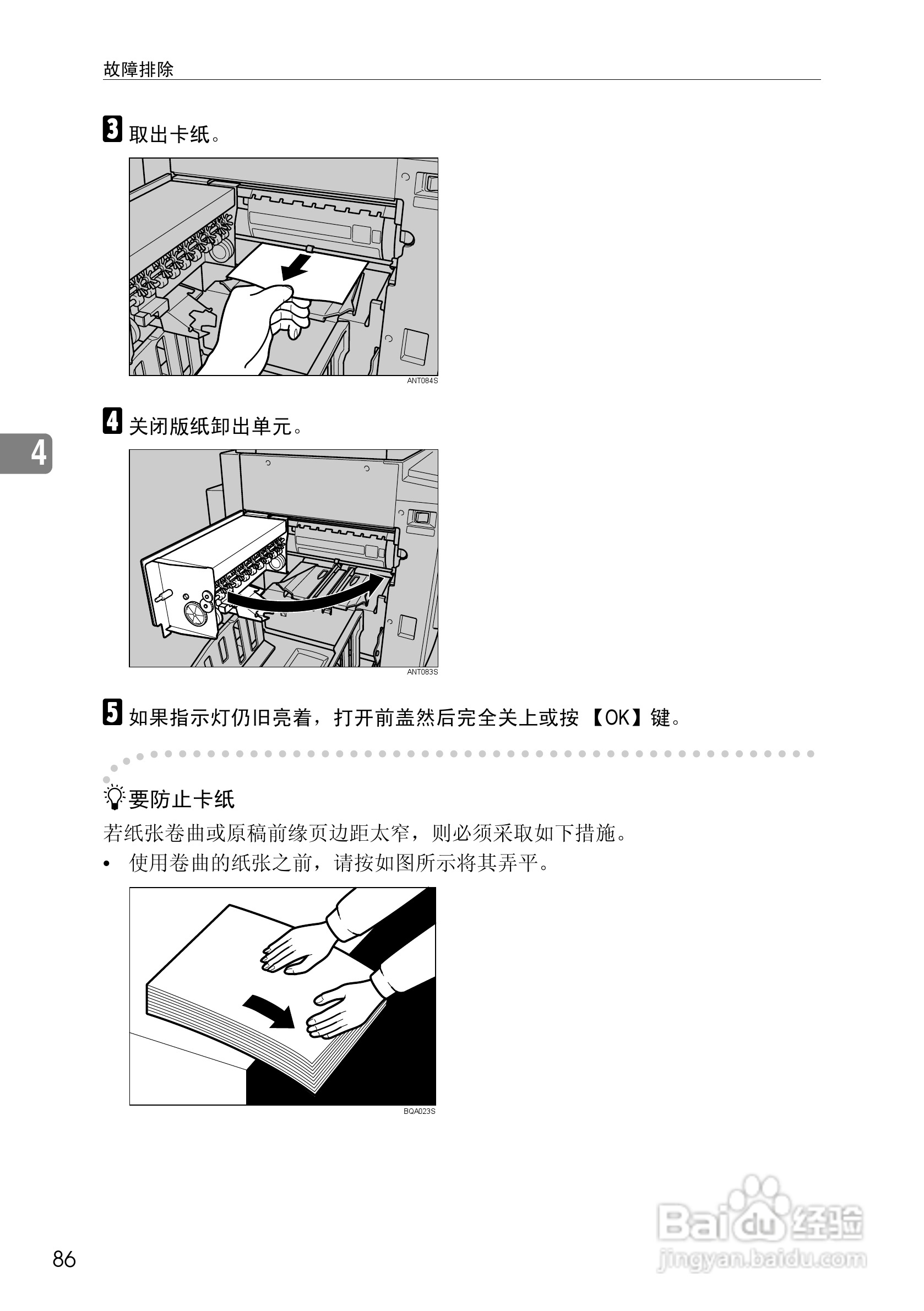 故障排除

3 取出卡纸。

ANT084S

4 关闭版纸卸出单元。

4

ANT083S

5 如果指示灯仍旧亮着，打开前盖然后完全关上或按【OK】键。

要防止卡纸

若纸张卷曲或原稿前缘页边距太窄，则必须采取如下措施。

• 使用卷曲的纸张之前，请按如图所示将其弄平。

BQA023S

86

Baidu经验
jingyan.baidu.com