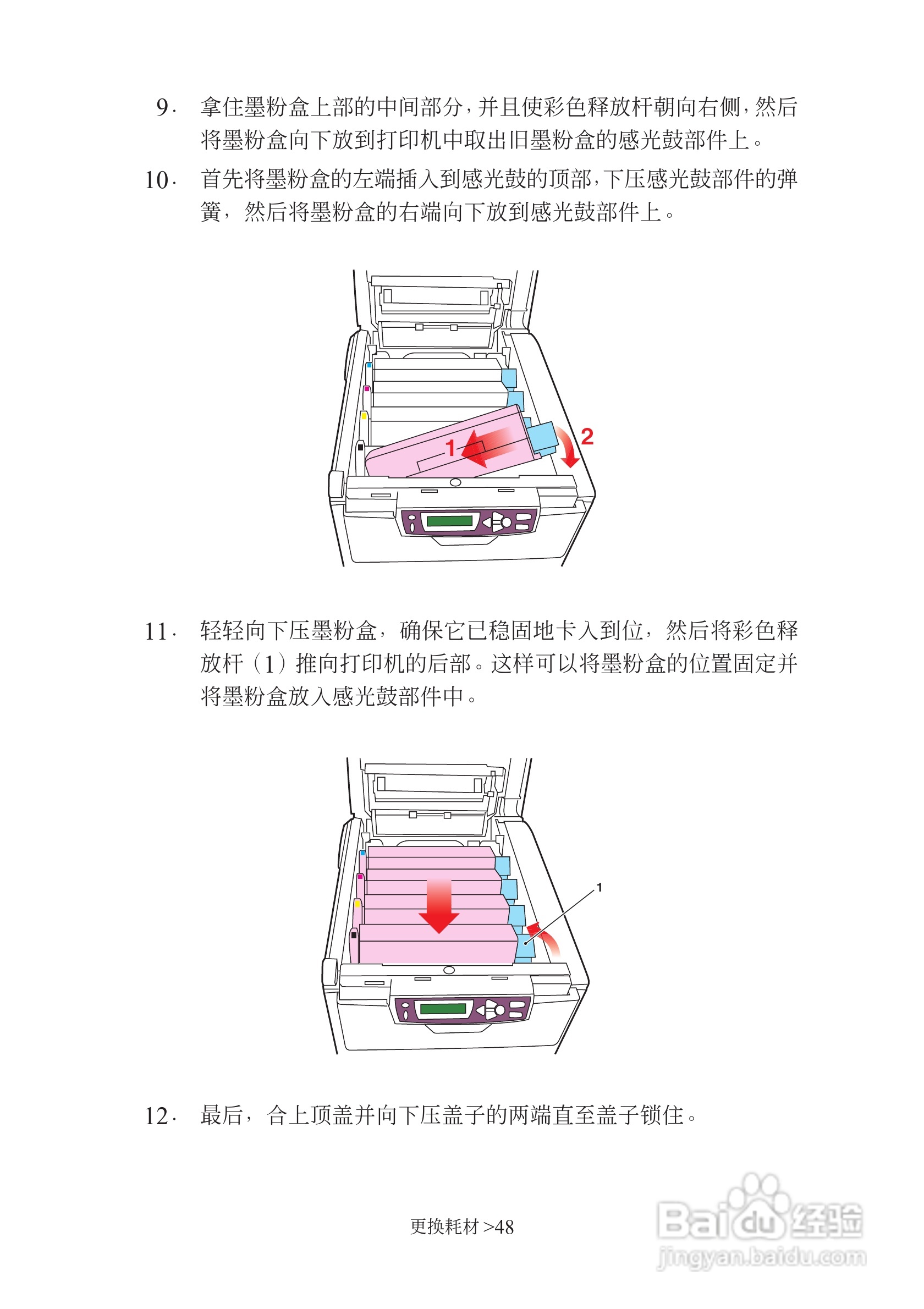 9. 拿住墨粉盒上部的中间部分，并且使彩色释放杆朝向右侧，然后将墨粉盒向下放到打印机中取出旧墨粉盒的感光鼓部件上。

10. 首先将墨粉盒的左端插入到感光鼓的顶部，下压感光鼓部件的弹簧，然后将墨粉盒的右端向下放到感光鼓部件上。

1
2

11. 轻轻向下压墨粉盒，确保它已稳固地卡入到位，然后将彩色释放杆（1）推向打印机的后部。这样可以将墨粉盒的位置固定并将墨粉盒放入感光鼓部件中。

1

12. 最后，合上顶盖并向下压盖子的两端直至盖子锁住。

更换耗材 >48

Baidu 经验
jingyan.baidu.com