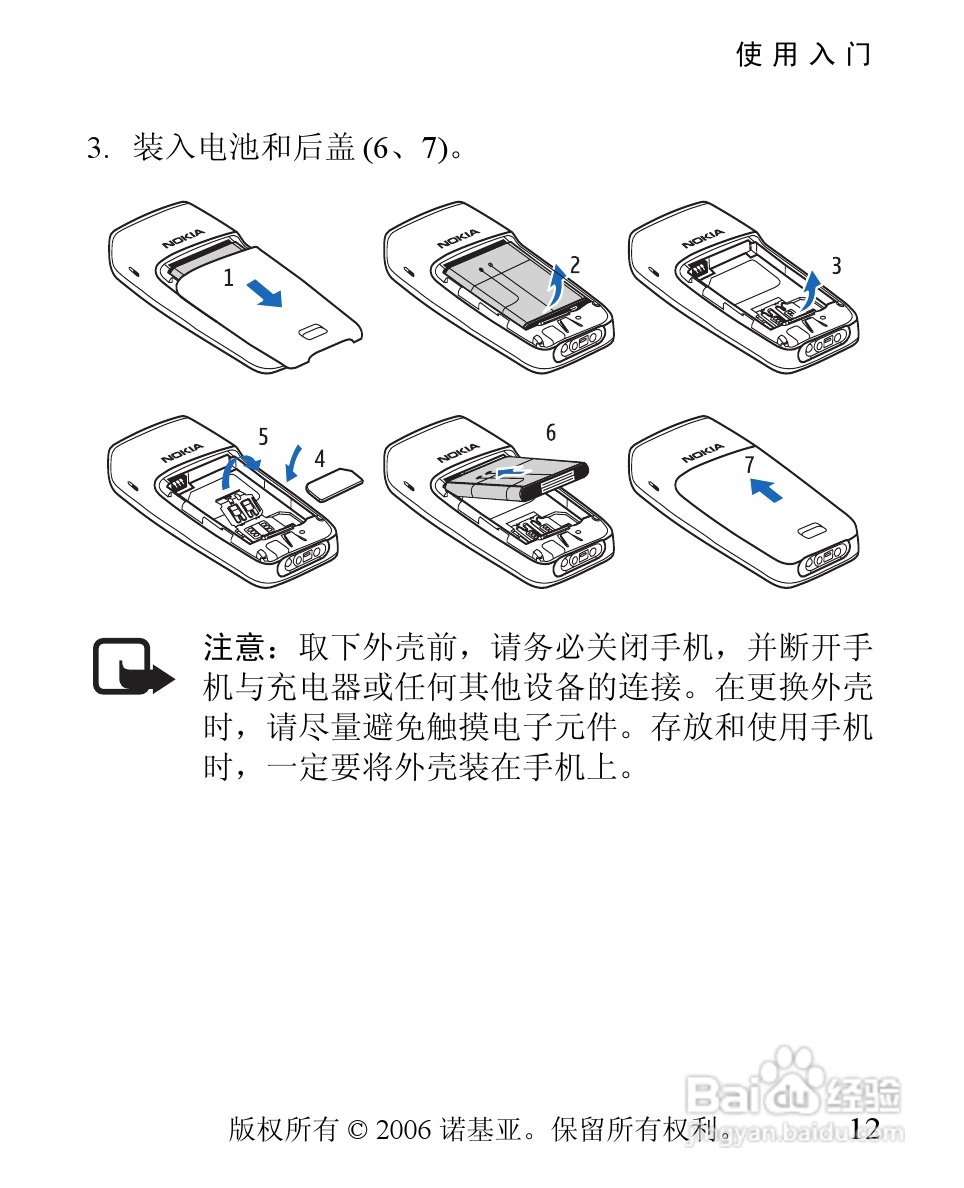 使用入门

3. 装入电池和后盖 (6、7)。

NOKIA
1

NOKIA
2

NOKIA
3

NOKIA
5
4

NOKIA
6

NOKIA
7

注意：取下外壳前，请务必关闭手机，并断开手机与充电器或任何其他设备的连接。在更换外壳时，请尽量避免触摸电子元件。存放和使用手机时，一定要将外壳装在手机上。

版权所有 © 2006 诺基亚。保留所有权利。 12

Baidu 经验
jingyan.baidu.com