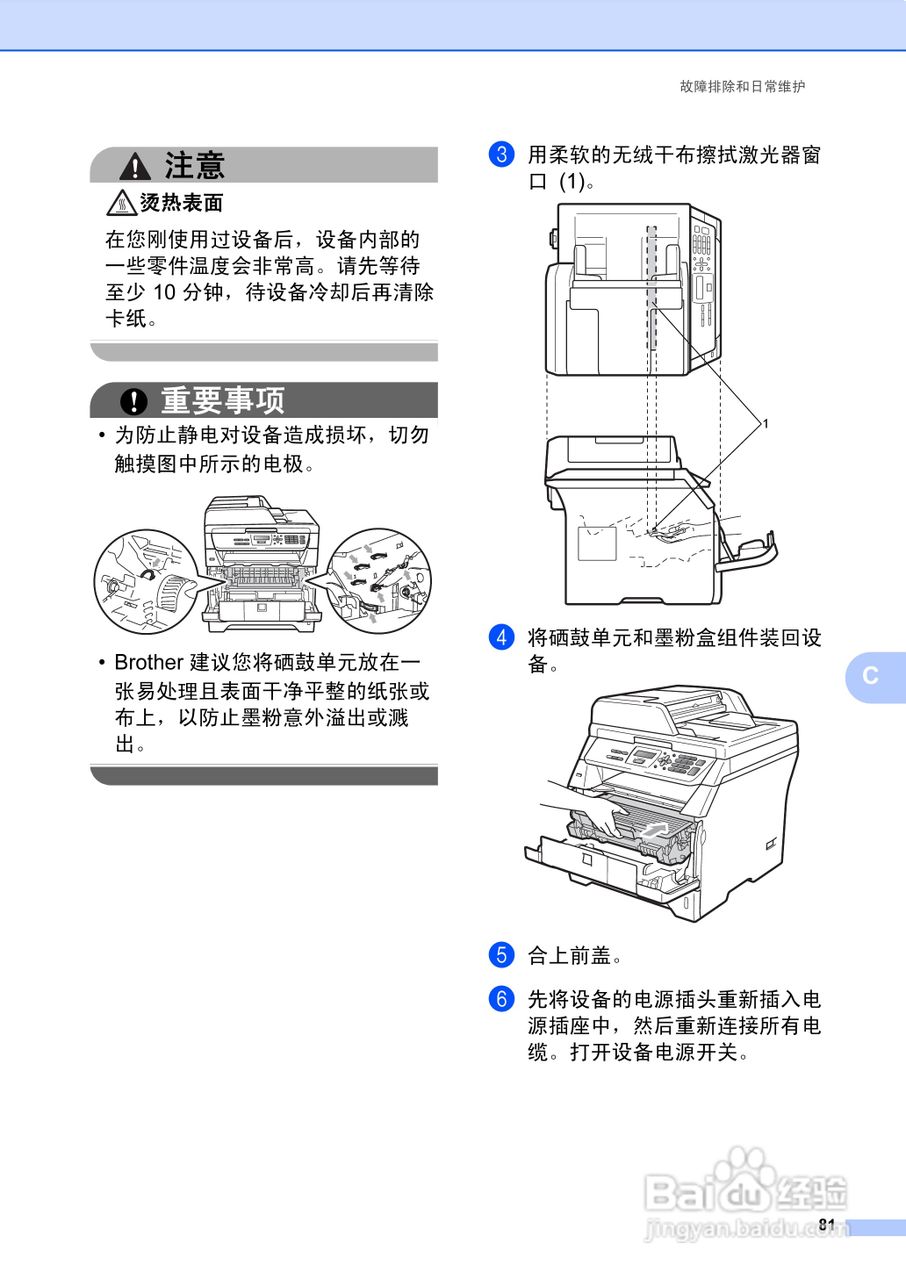 故障排除和日常维护

注意

烫热表面

在您刚使用过设备后，设备内部的一些零件温度会非常高。请先等待至少 10 分钟，待设备冷却后再清除卡纸。

重要事项

• 为防止静电对设备造成损坏，切勿触摸图中所示的电极。

• Brother 建议您将硒鼓单元放在一张易处理且表面干净平整的纸张或布上，以防止墨粉意外溢出或溅出。

3 用柔软的无绒干布擦拭激光器窗口 (1)。

1

4 将硒鼓单元和墨粉盒组件装回设备。

C

5 合上前盖。

6 先将设备的电源插头重新插入电源插座中，然后重新连接所有电缆。打开设备电源开关。

Baidu经验
jingyan.baidu.com

81