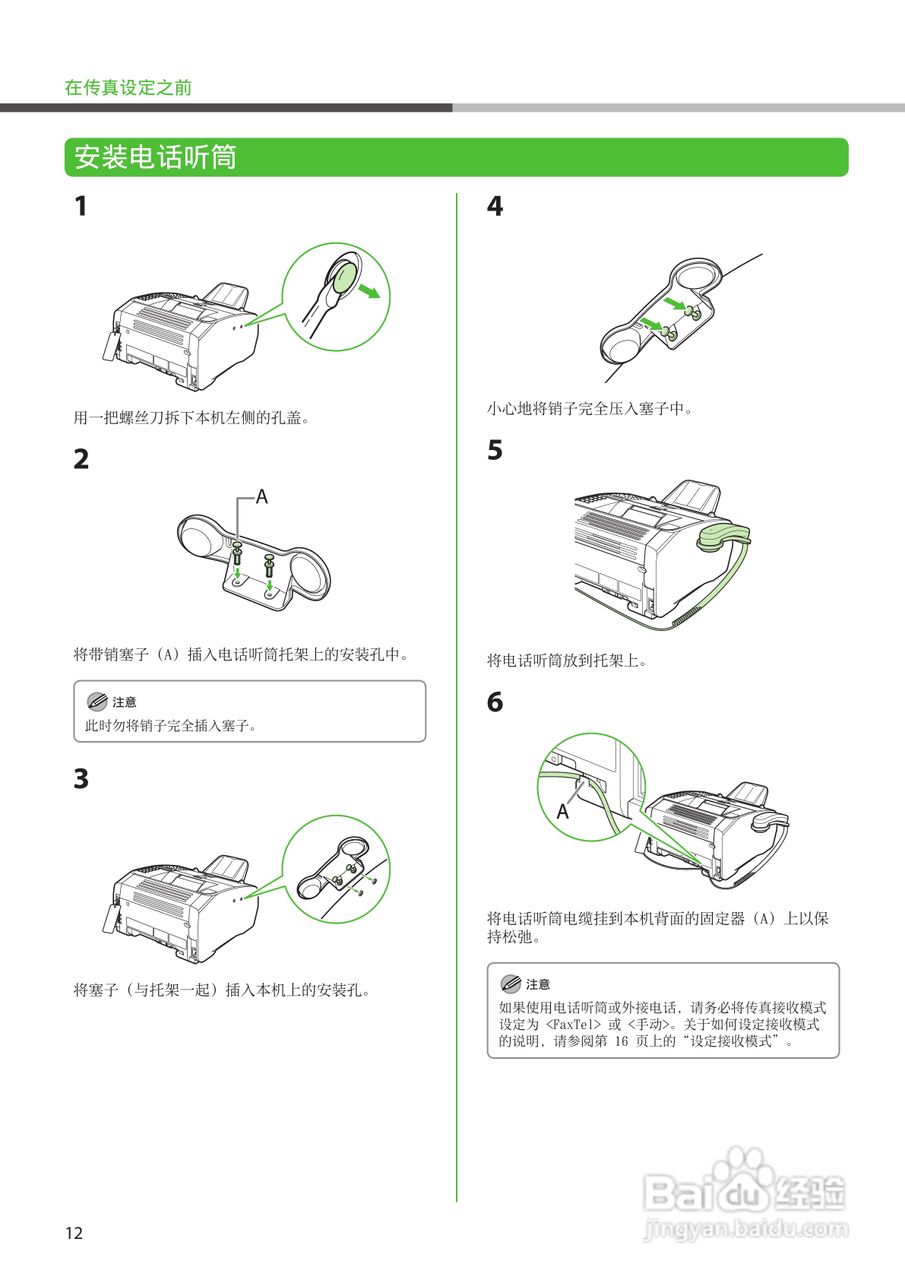 在传真设定之前

安装电话听筒

1

用一把螺丝刀拆下本机左侧的孔盖。

2

A

将带销塞子（A）插入电话听筒托架上的安装孔中。

注意
此时勿将销子完全插入塞子。

3

将塞子（与托架一起）插入本机上的安装孔。

4

小心地将销子完全压入塞子中。

5

将电话听筒放到托架上。

6

A

将电话听筒电缆挂到本机背面的固定器（A）上以保持松弛。

注意
如果使用电话听筒或外接电话，请务必将传真接收模式设定为 <FaxTel> 或 <手动>。关于如何设定接收模式的说明，请参阅第 16 页上的“设定接收模式”。

12

Baidu经验
jingyan.baidu.com