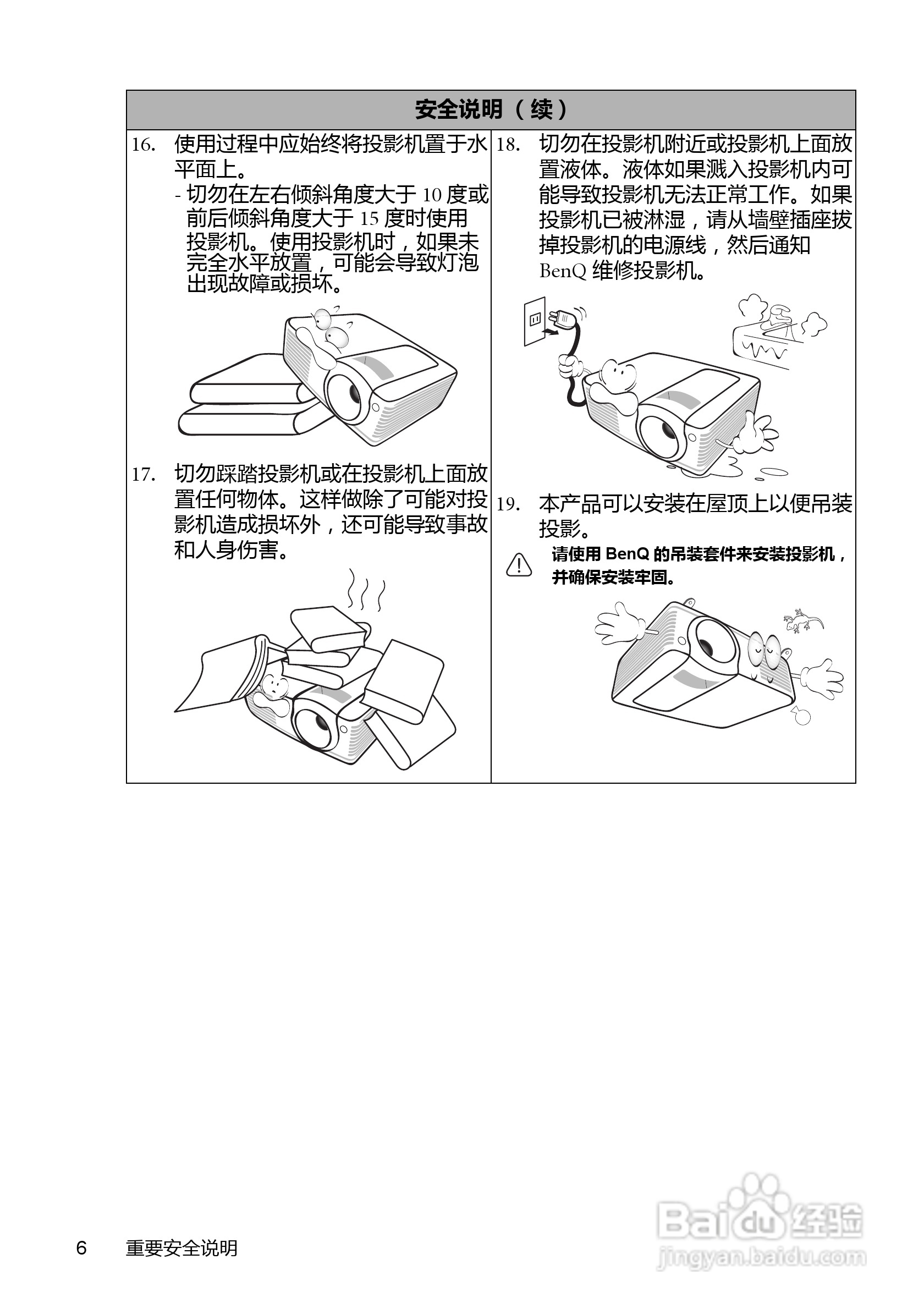 安全说明（续）

16. 使用过程中应始终将投影机置于水平面上。
- 切勿在左右倾斜角度大于 10 度或前后倾斜角度大于 15 度时使用投影机。使用投影机时，如果未完全水平放置，可能会导致灯泡出现故障或损坏。

17. 切勿踩踏投影机或在投影机上面放置任何物体。这样做除了可能对投影机造成损坏外，还可能导致事故和人身伤害。

18. 切勿在投影机附近或投影机上面放置液体。液体如果溅入投影机内可能导致投影机无法正常工作。如果投影机已被淋湿，请从墙壁插座拔掉投影机的电源线，然后通知 BenQ 维修投影机。

19. 本产品可以安装在屋顶上以便吊装投影。

请使用 BenQ 的吊装套件来安装投影机，并确保安装牢固。

6 重要安全说明

Baidu 经验
jingyan.baidu.com