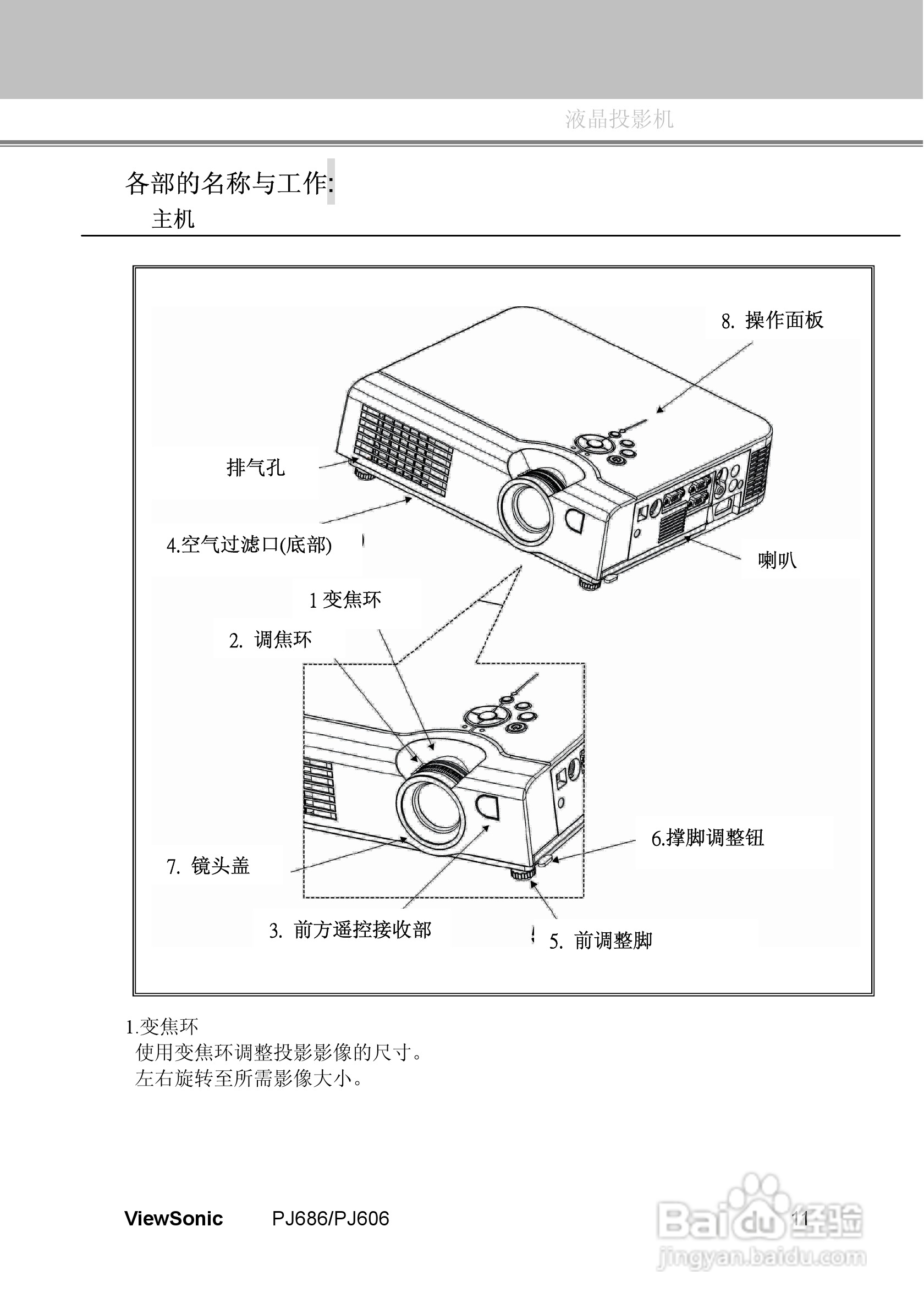 液晶投影机

各部的名称与工作:

主机

8. 操作面板

排气孔

4.空气过滤口(底部)

喇叭

1 变焦环

2. 调焦环

6.撑脚调整钮

7. 镜头盖

3. 前方遥控接收部

5. 前调整脚

1.变焦环
使用变焦环调整投影影像的尺寸。
左右旋转至所需影像大小。

ViewSonic PJ686/PJ606 11

Baidu 经验
jingyan.baidu.com