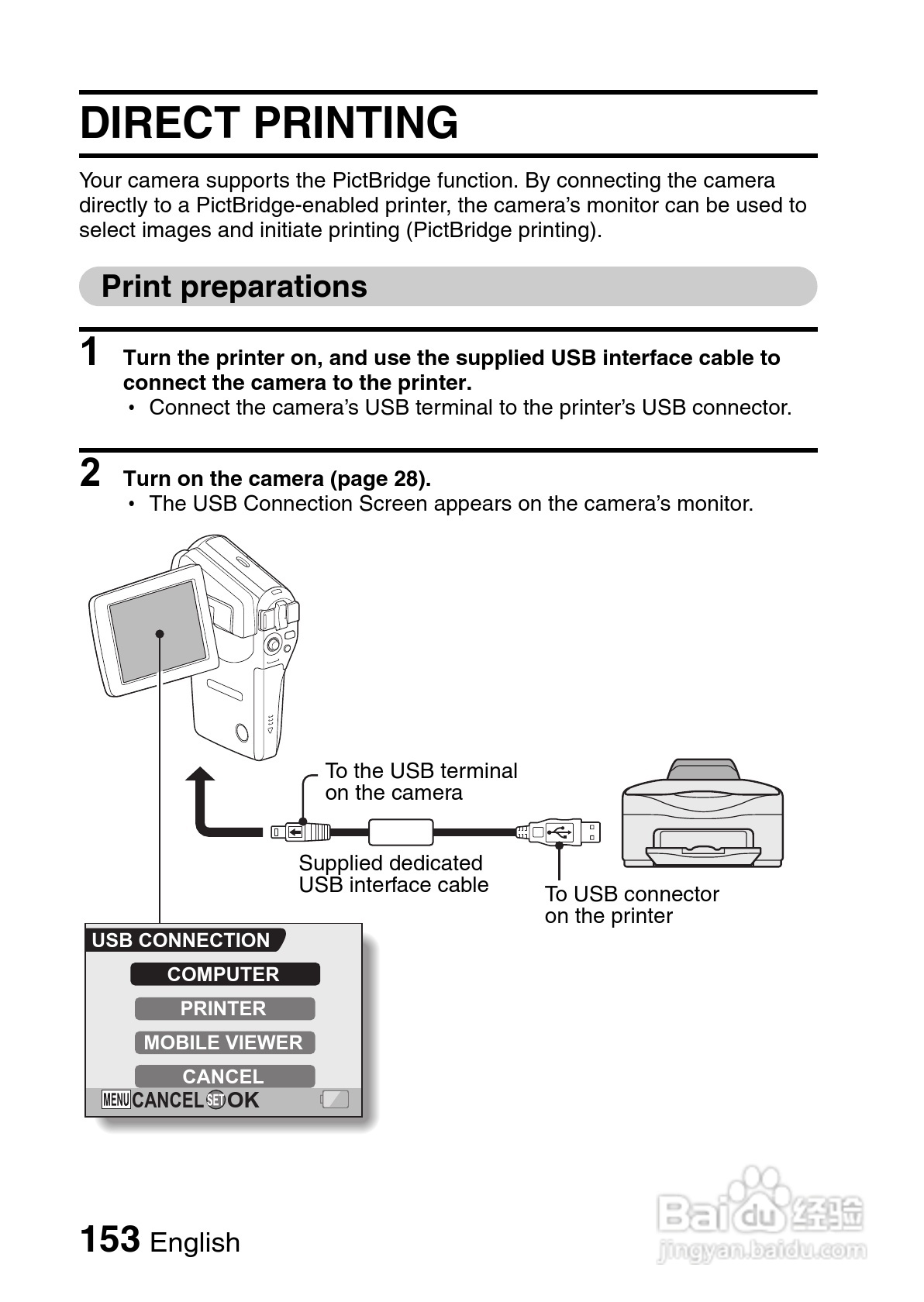 DIRECT PRINTING

Your camera supports the PictBridge function. By connecting the camera directly to a PictBridge-enabled printer, the camera's monitor can be used to select images and initiate printing (PictBridge printing).

Print preparations

1 Turn the printer on, and use the supplied USB interface cable to connect the camera to the printer.
• Connect the camera's USB terminal to the printer's USB connector.

2 Turn on the camera (page 28).
• The USB Connection Screen appears on the camera's monitor.

To the USB terminal on the camera

Supplied dedicated USB interface cable

To USB connector on the printer

USB CONNECTION
COMPUTER
PRINTER
MOBILE VIEWER
CANCEL
MENU CANCEL SET OK

153 English

Baidu 经验
jingyan.baidu.com