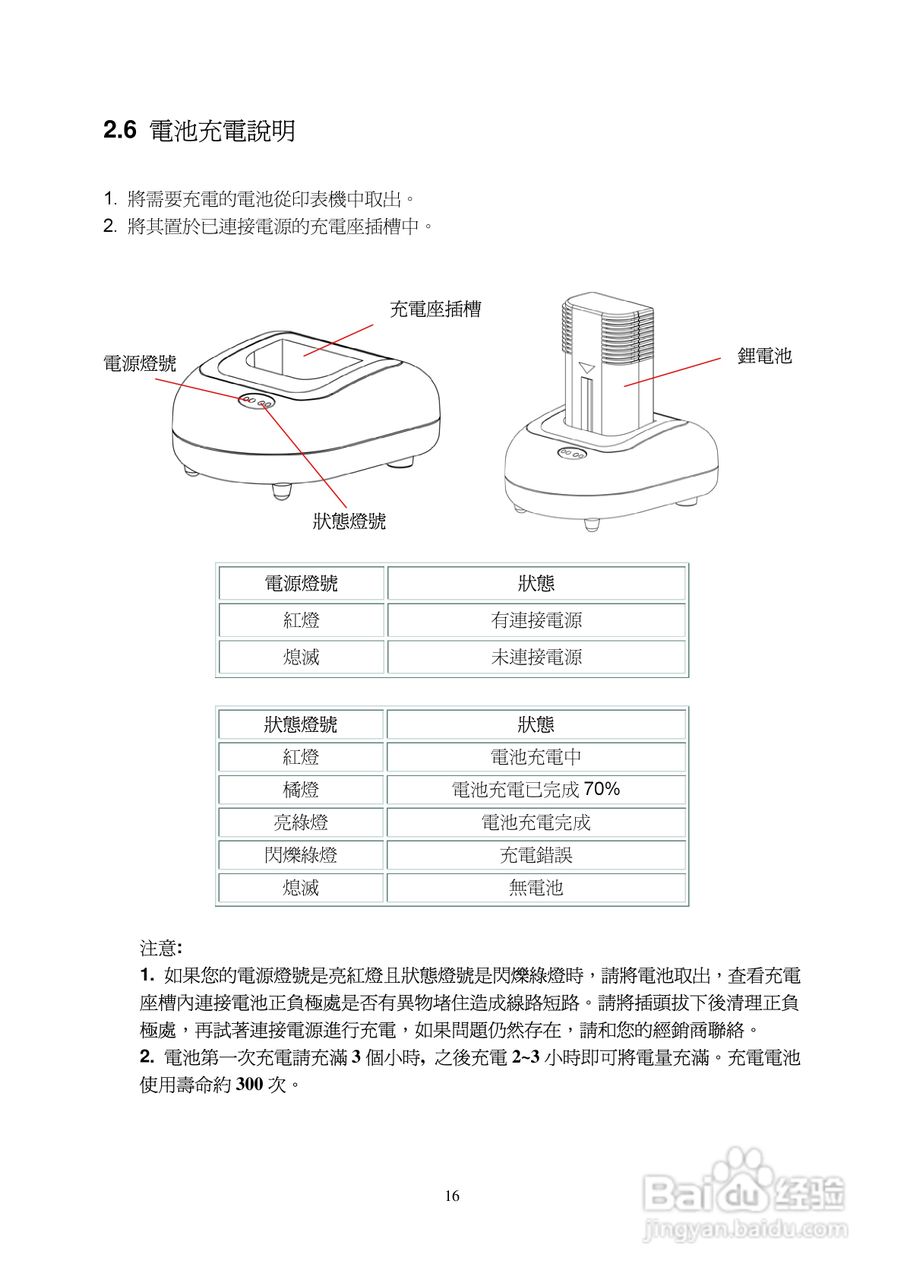 2.6 電池充電說明

1. 將需要充電的電池從印表機中取出。
2. 將其置於已連接電源的充電座插槽中。

充電座插槽

電源燈號

鋰電池

狀態燈號

| 電源燈號 | 狀態 |
|---|---|
| 紅燈 | 有連接電源 |
| 熄滅 | 未連接電源 |

| 狀態燈號 | 狀態 |
|---|---|
| 紅燈 | 電池充電中 |
| 橘燈 | 電池充電已完成 70% |
| 亮綠燈 | 電池充電完成 |
| 閃爍綠燈 | 充電錯誤 |
| 熄滅 | 無電池 |

注意:
1. 如果您的電源燈號是亮紅燈且狀態燈號是閃爍綠燈時，請將電池取出，查看充電座槽內連接電池正負極處是否有異物堵住造成線路短路。請將插頭拔下後清理正負極處，再試著連接電源進行充電，如果問題仍然存在，請和您的經銷商聯絡。
2. 電池第一次充電請充滿 3 個小時, 之後充電 2~3 小時即可將電量充滿。充電電池使用壽命約 300 次。

16

Baidu 经验
jingyan.baidu.com