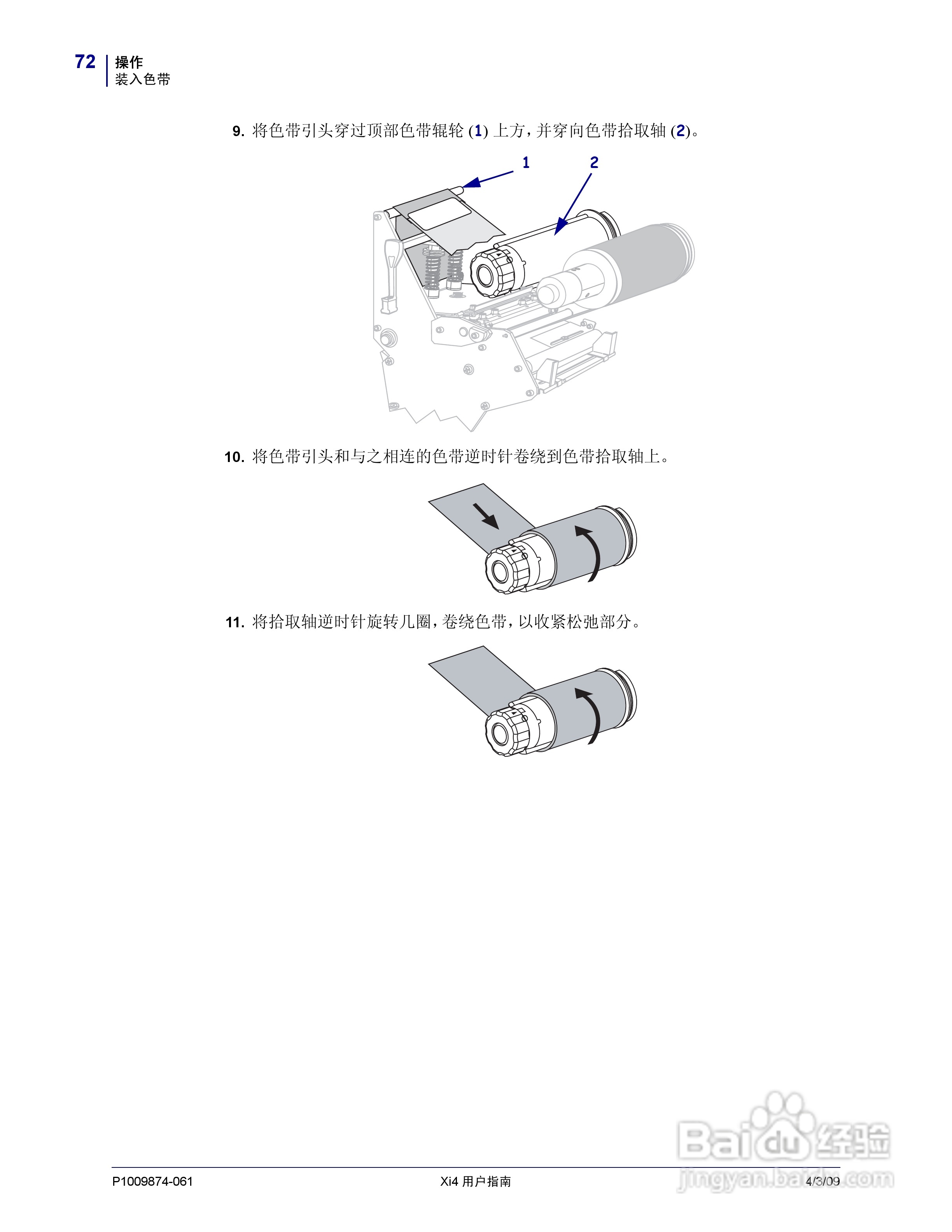 72 操作
装入色带

9. 将色带引头穿过顶部色带辊轮 (1) 上方，并穿向色带拾取轴 (2)。

1
2

10. 将色带引头和与之相连的色带逆时针卷绕到色带拾取轴上。

11. 将拾取轴逆时针旋转几圈，卷绕色带，以收紧松弛部分。

P1009874-061 Xi4 用户指南 4/3/09

Baidu 经验
jingyan.baidu.com