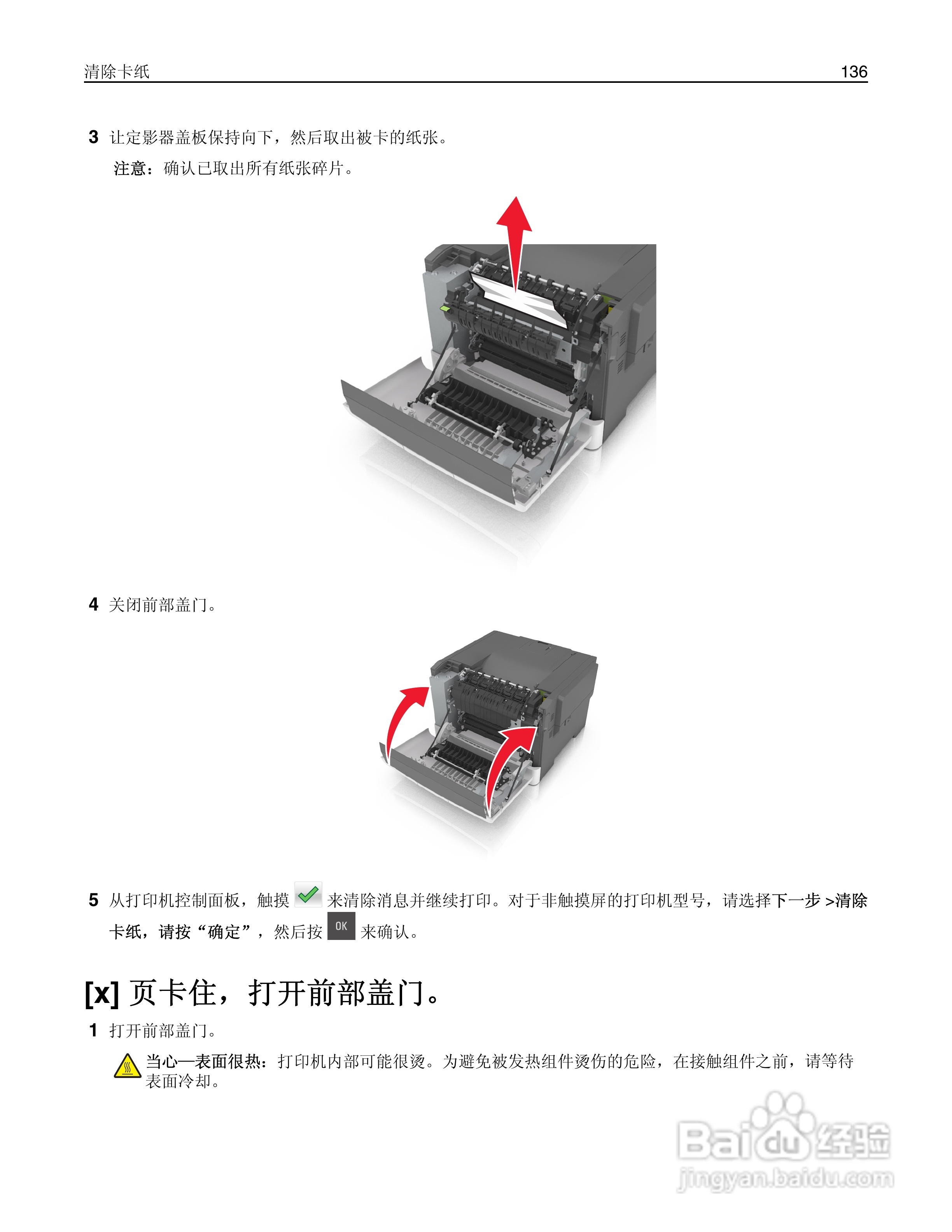 清除卡纸 136

3 让定影器盖板保持向下，然后取出被卡的纸张。

注意：确认已取出所有纸张碎片。

4 关闭前部盖门。

5 从打印机控制面板，触摸 来清除消息并继续打印。对于非触摸屏的打印机型号，请选择下一步 >清除卡纸，请按“确定”，然后按 OK 来确认。

[x] 页卡住，打开前部盖门。

1 打开前部盖门。

当心—表面很热：打印机内部可能很烫。为避免被发热组件烫伤的危险，在接触组件之前，请等待表面冷却。

Baidu 经验
jingyan.baidu.com