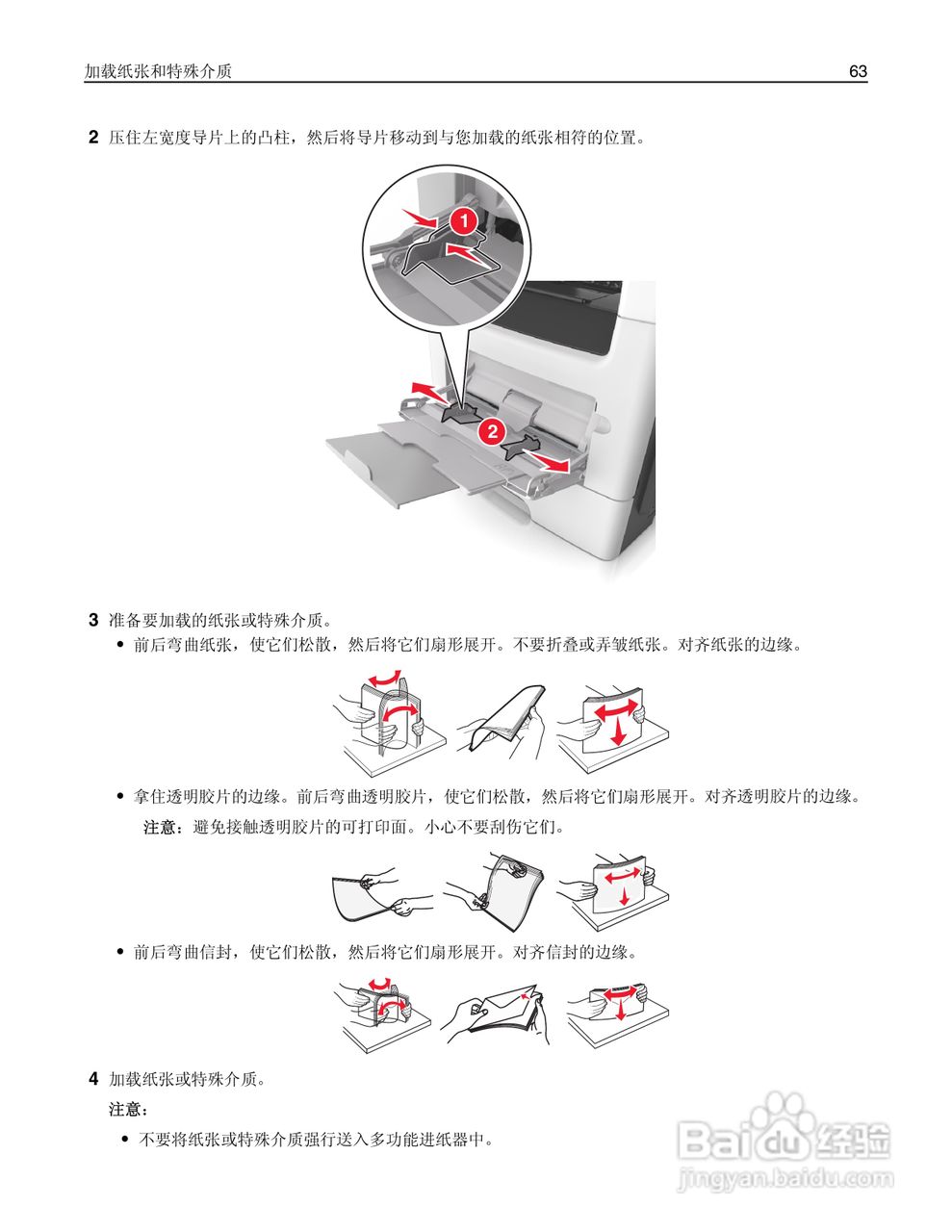 加载纸张和特殊介质

63

2 压住左宽度导片上的凸柱，然后将导片移动到与您加载的纸张相符的位置。

1

2

3 准备要加载的纸张或特殊介质。

• 前后弯曲纸张，使它们松散，然后将它们扇形展开。不要折叠或弄皱纸张。对齐纸张的边缘。

• 拿住透明胶片的边缘。前后弯曲透明胶片，使它们松散，然后将它们扇形展开。对齐透明胶片的边缘。

注意：避免接触透明胶片的可打印面。小心不要刮伤它们。

• 前后弯曲信封，使它们松散，然后将它们扇形展开。对齐信封的边缘。

4 加载纸张或特殊介质。

注意：

• 不要将纸张或特殊介质强行送入多功能进纸器中。

Baidu 经验
jingyan.baidu.com