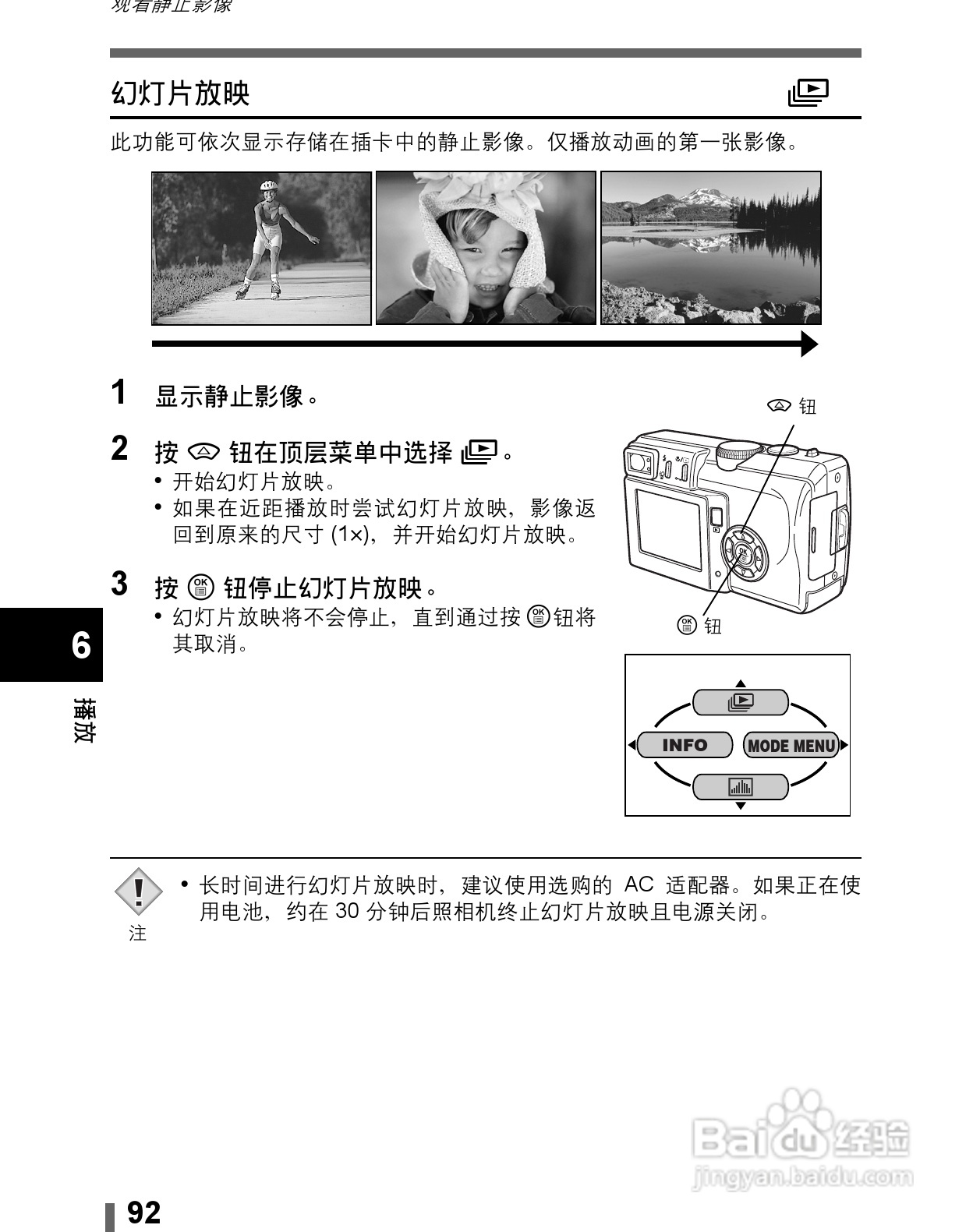 观看静止影像

幻灯片放映

此功能可依次显示存储在插卡中的静止影像。仅播放动画的第一张影像。

1 显示静止影像。

2 按 钮在顶层菜单中选择 。
• 开始幻灯片放映。
• 如果在近距播放时尝试幻灯片放映，影像返回到原来的尺寸 (1×)，并开始幻灯片放映。

3 按 钮停止幻灯片放映。
• 幻灯片放映将不会停止，直到通过按 钮将其取消。

钮

钮

INFO

MODE MENU

6

播放

注

• 长时间进行幻灯片放映时，建议使用选购的 AC 适配器。如果正在使用电池，约在 30 分钟后照相机终止幻灯片放映且电源关闭。

Baidu 经验
jingyan.baidu.com

92