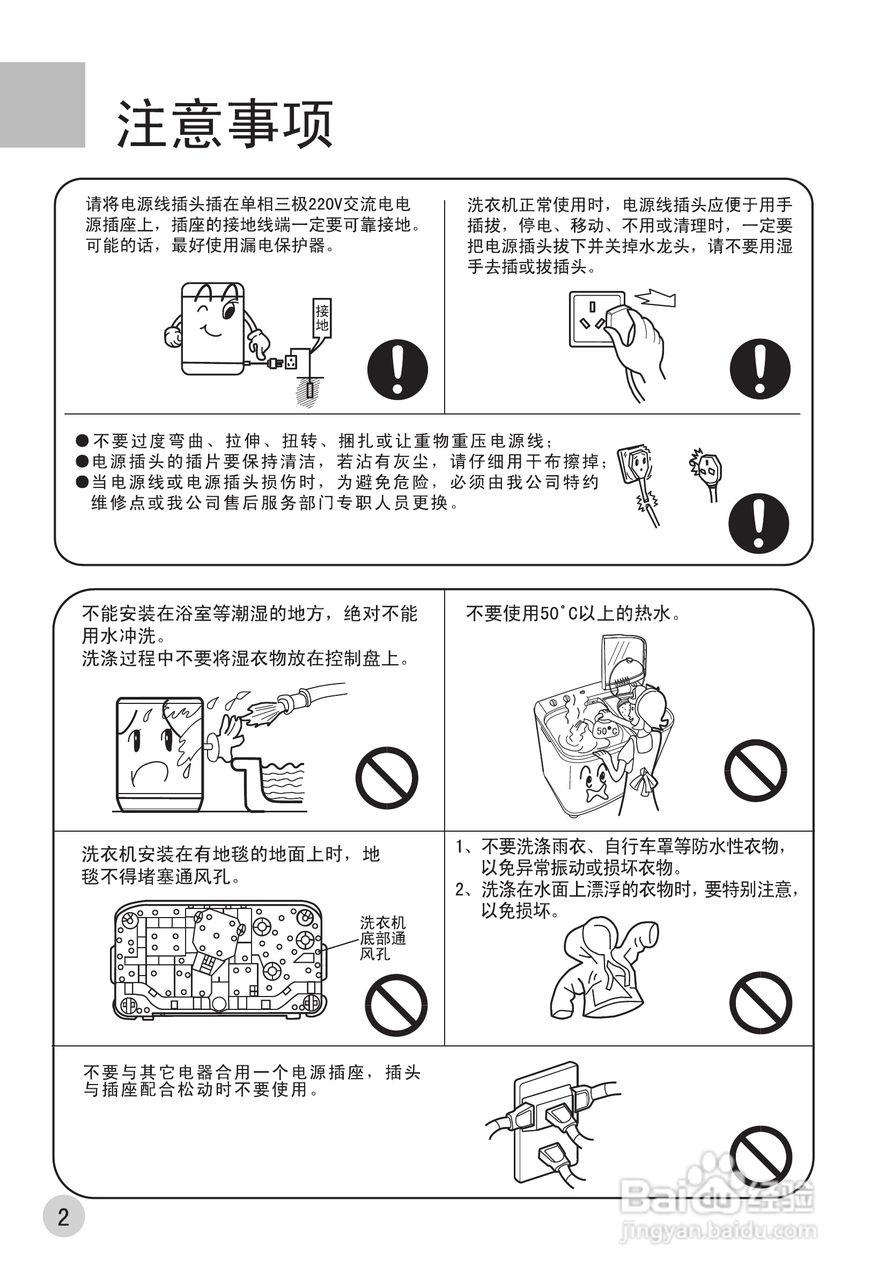 注意事项

请将电源线插头插在单相三极220V交流电电源插座上，插座的接地线端一定要可靠接地。可能的话，最好使用漏电保护器。

接地

洗衣机正常使用时，电源线插头应便于用手插拔，停电、移动、不用或清理时，一定要把电源插头拔下并关掉水龙头，请不要用湿手去插或拔插头。

●不要过度弯曲、拉伸、扭转、捆扎或让重物重压电源线；
●电源插头的插片要保持清洁，若沾有灰尘，请仔细用干布擦掉；
●当电源线或电源插头损伤时，为避免危险，必须由我公司特约维修点或我公司售后服务部门专职人员更换。

不能安装在浴室等潮湿的地方，绝对不能用水冲洗。
洗涤过程中不要将湿衣物放在控制盘上。

不要使用50°C以上的热水。

50°C

洗衣机安装在有地毯的地面上时，地毯不得堵塞通风孔。

洗衣机底部通风孔

1、不要洗涤雨衣、自行车罩等防水性衣物，以免异常振动或损坏衣物。
2、洗涤在水面上漂浮的衣物时，要特别注意，以免损坏。

不要与其它电器合用一个电源插座，插头与插座配合松动时不要使用。

2

Baidu经验
jingyan.baidu.com