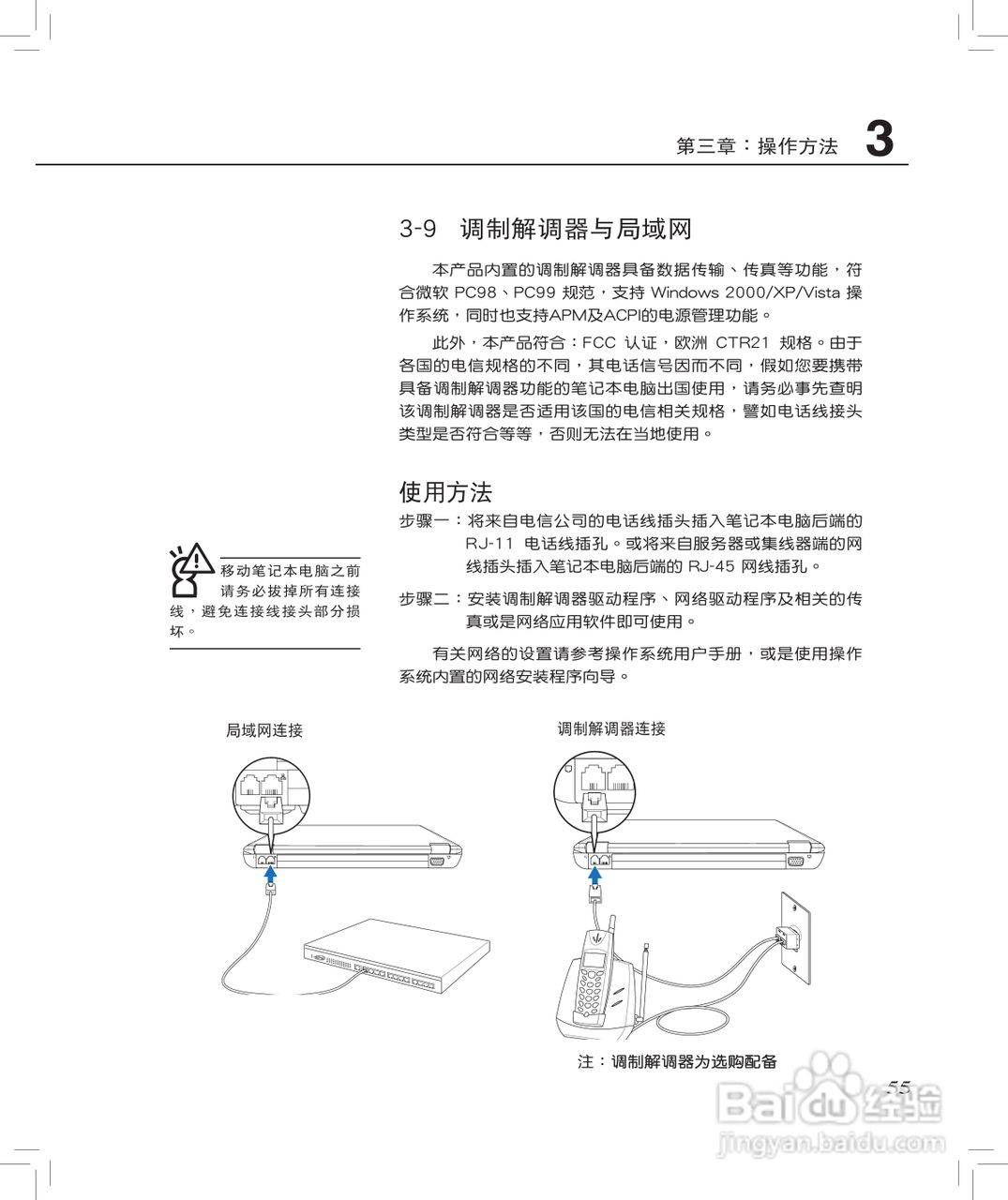 第三章：操作方法 3

3-9 调制解调器与局域网

本产品内置的调制解调器具备数据传输、传真等功能，符合微软 PC98、PC99 规范，支持 Windows 2000/XP/Vista 操作系统，同时也支持APM及ACPI的电源管理功能。

此外，本产品符合：FCC 认证，欧洲 CTR21 规格。由于各国的电信规格的不同，其电话信号因而不同，假如您要携带具备调制解调器功能的笔记本电脑出国使用，请务必事先查明该调制解调器是否适用该国的电信相关规格，譬如电话线接头类型是否符合等等，否则无法在当地使用。

使用方法

步骤一：将来自电信公司的电话线插头插入笔记本电脑后端的 RJ-11 电话线插孔。或将来自服务器或集线器端的网线插头插入笔记本电脑后端的 RJ-45 网线插孔。

步骤二：安装调制解调器驱动程序、网络驱动程序及相关的传真或是网络应用软件即可使用。

有关网络的设置请参考操作系统用户手册，或是使用操作系统内置的网络安装程序向导。

移动笔记本电脑之前请务必拔掉所有连接线，避免连接线接头部分损坏。

局域网连接

调制解调器连接

注：调制解调器为选购配备

55

Baidu经验
jingyan.baidu.com