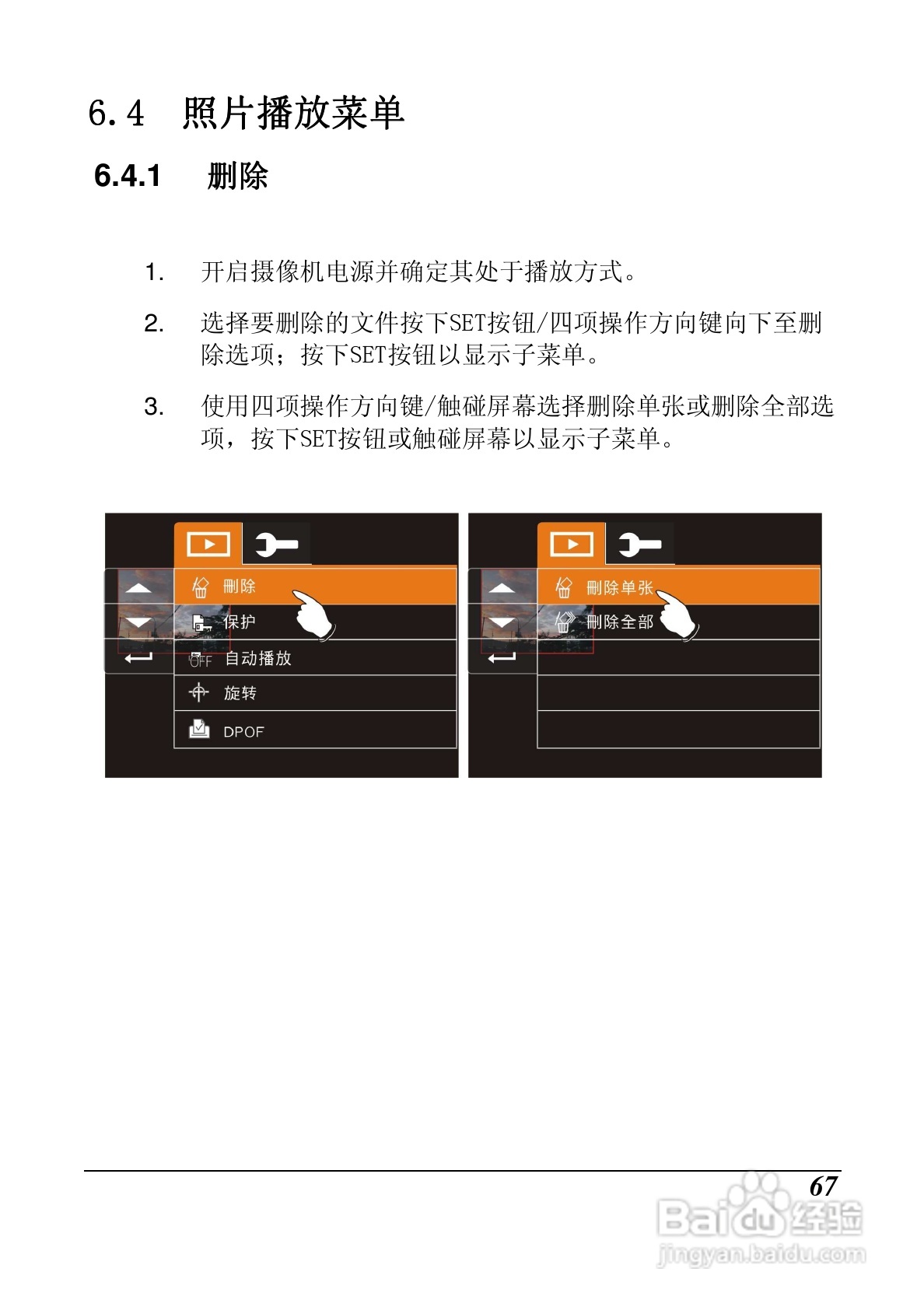 6.4 照片播放菜单

6.4.1 删除

1. 开启摄像机电源并确定其处于播放方式。

2. 选择要删除的文件按下SET按钮/四项操作方向键向下至删除选项；按下SET按钮以显示子菜单。

3. 使用四项操作方向键/触碰屏幕选择删除单张或删除全部选项，按下SET按钮或触碰屏幕以显示子菜单。

删除
保护
OFF 自动播放
旋转
DPOF

删除单张
删除全部

67

Baidu经验
jingyan.baidu.com