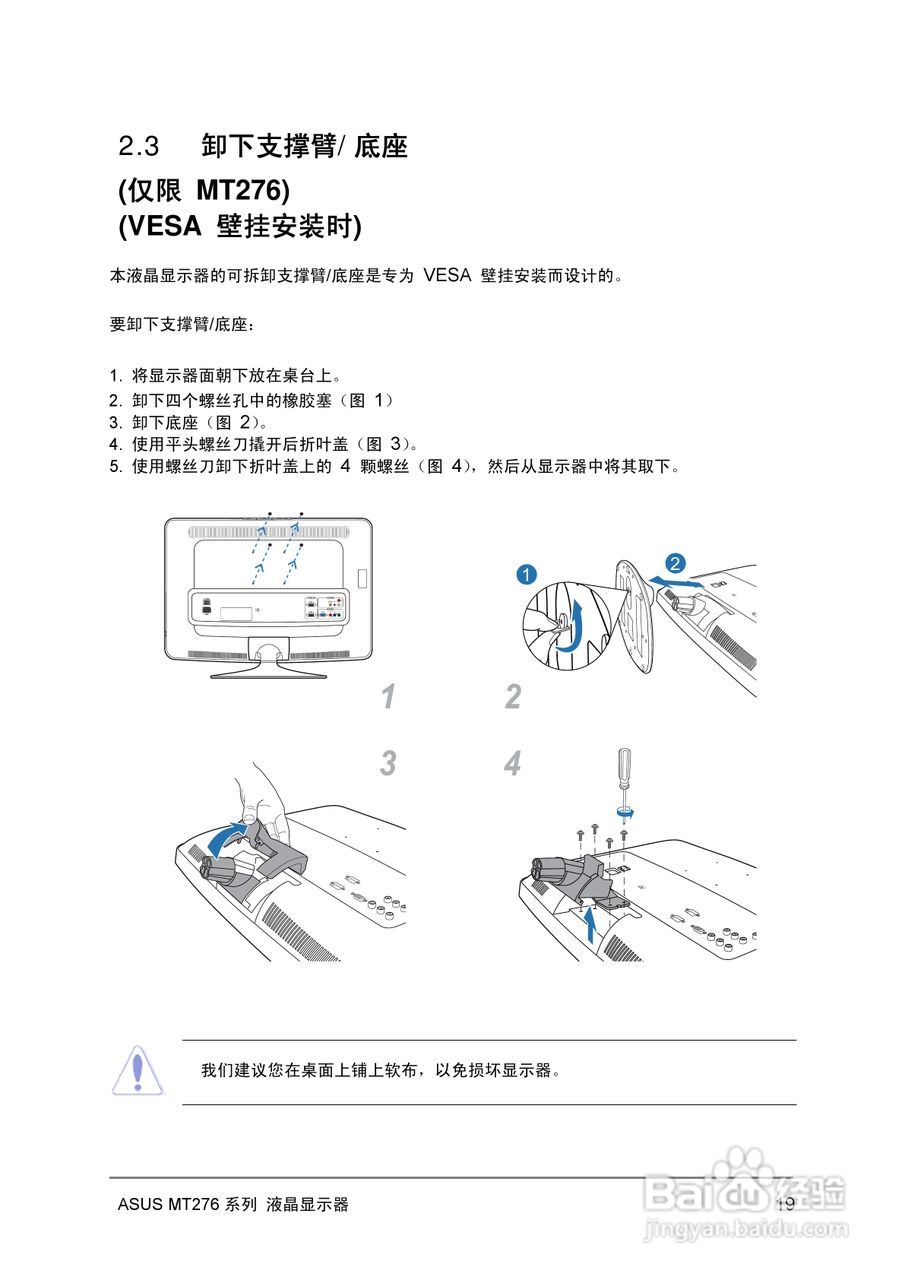 2.3 卸下支撑臂/ 底座

(仅限 MT276)

(VESA 壁挂安装时)

本液晶显示器的可拆卸支撑臂/底座是专为 VESA 壁挂安装而设计的。

要卸下支撑臂/底座：

1. 将显示器面朝下放在桌台上。
2. 卸下四个螺丝孔中的橡胶塞（图 1）
3. 卸下底座（图 2）。
4. 使用平头螺丝刀撬开后折叶盖（图 3）。
5. 使用螺丝刀卸下折叶盖上的 4 颗螺丝（图 4），然后从显示器中将其取下。

1

2

1 2

3 4

我们建议您在桌面上铺上软布，以免损坏显示器。

ASUS MT276 系列 液晶显示器

19

Baidu经验
jingyan.baidu.com