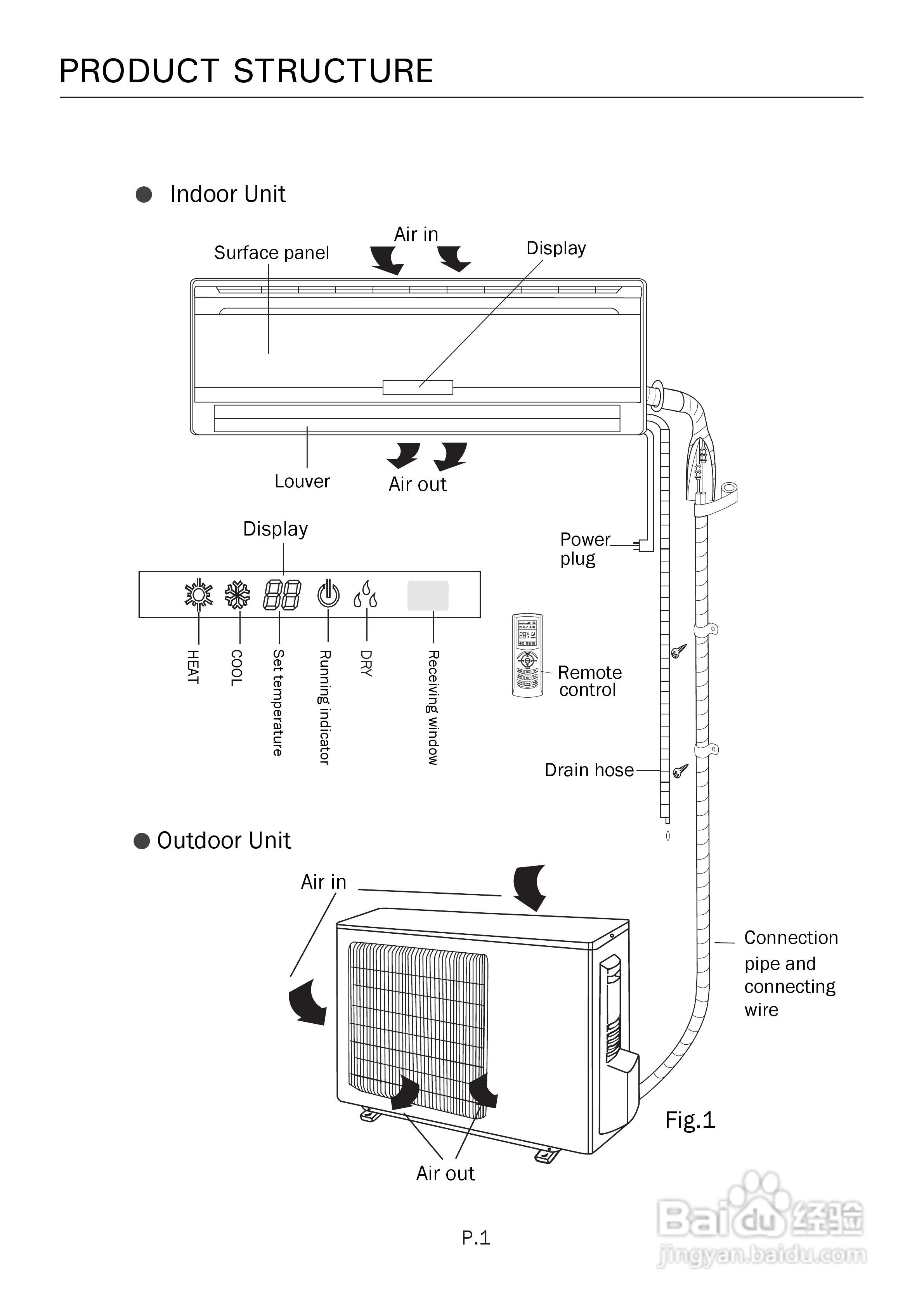 PRODUCT STRUCTURE

Indoor Unit

Air in

Surface panel

Display

Louver

Air out

Display

HEAT

COOL

Set temperature

Running indicator

DRY

Receiving window

Power plug

Remote control

Drain hose

Outdoor Unit

Air in

Connection pipe and connecting wire

Fig.1

Air out

P.1

Baidu 经验
jingyan.baidu.com