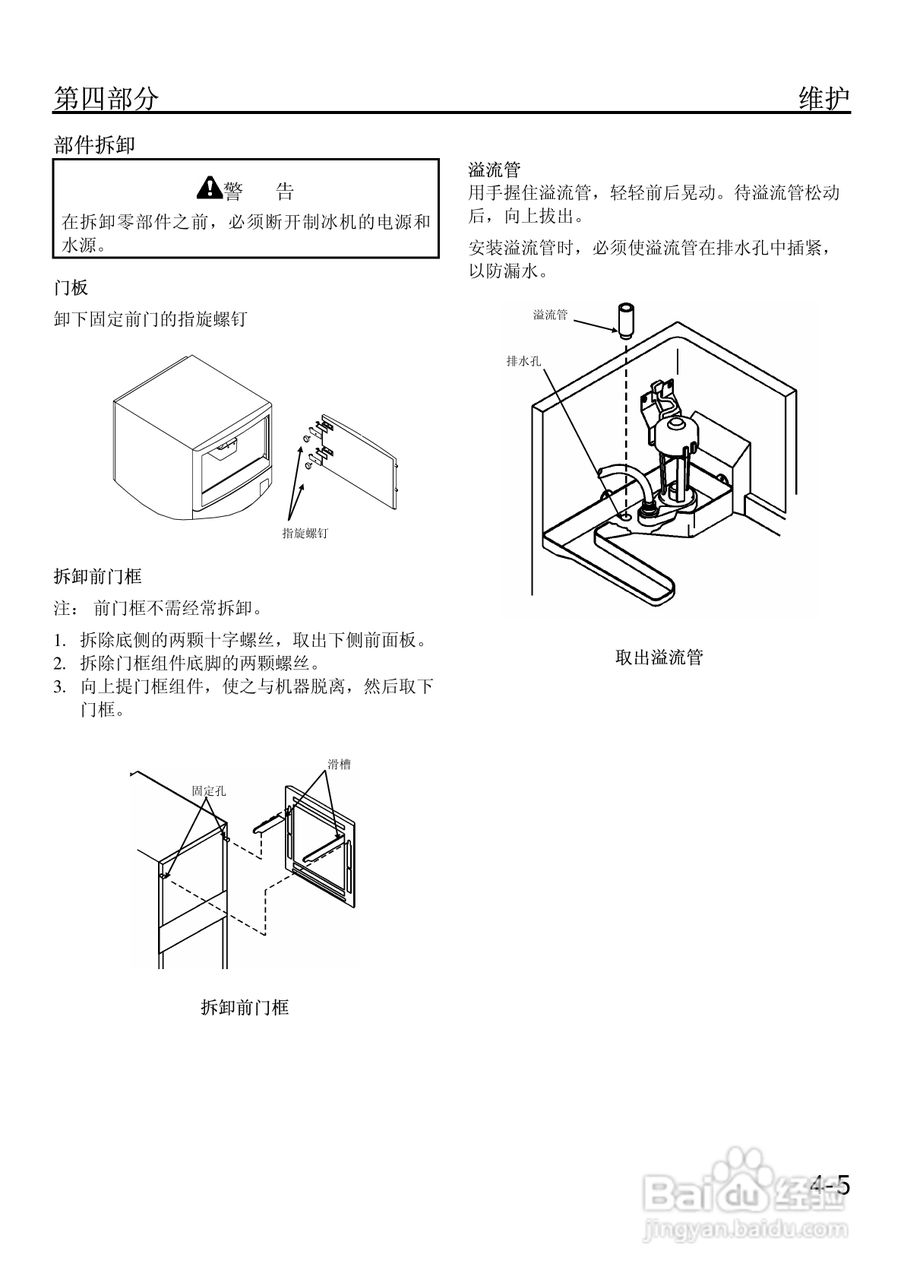 第四部分

维护

部件拆卸

警　告

在拆卸零部件之前，必须断开制冰机的电源和水源。

门板

卸下固定前门的指旋螺钉

指旋螺钉

拆卸前门框

注： 前门框不需经常拆卸。

1. 拆除底侧的两颗十字螺丝，取出下侧前面板。
2. 拆除门框组件底脚的两颗螺丝。
3. 向上提门框组件，使之与机器脱离，然后取下门框。

固定孔

滑槽

拆卸前门框

溢流管

用手握住溢流管，轻轻前后晃动。待溢流管松动后，向上拔出。

安装溢流管时，必须使溢流管在排水孔中插紧，以防漏水。

溢流管

排水孔

取出溢流管

4-5

Baidu 经验
jingyan.baidu.com